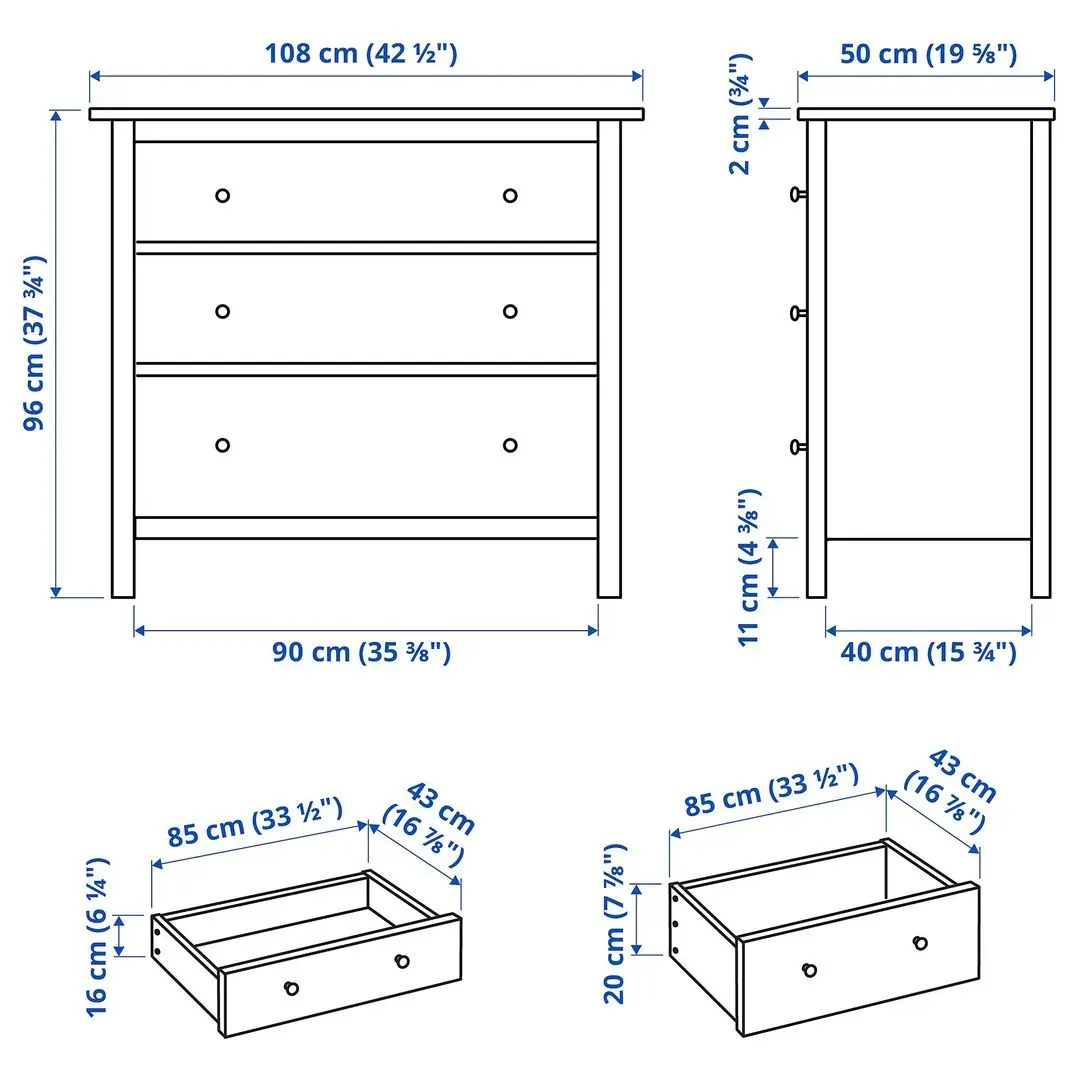 108 cm (42 ½")

50 cm (19 ⅝")

2 cm (¾")

96 cm (37 ¾")

11 cm (4 ⅜")

90 cm (35 ⅜")

40 cm (15 ¾")

85 cm (33 ½")

43 cm (16 ⅞")

16 cm (6 ¼")

85 cm (33 ½")

43 cm (16 ⅞")

20 cm (7 ⅞")