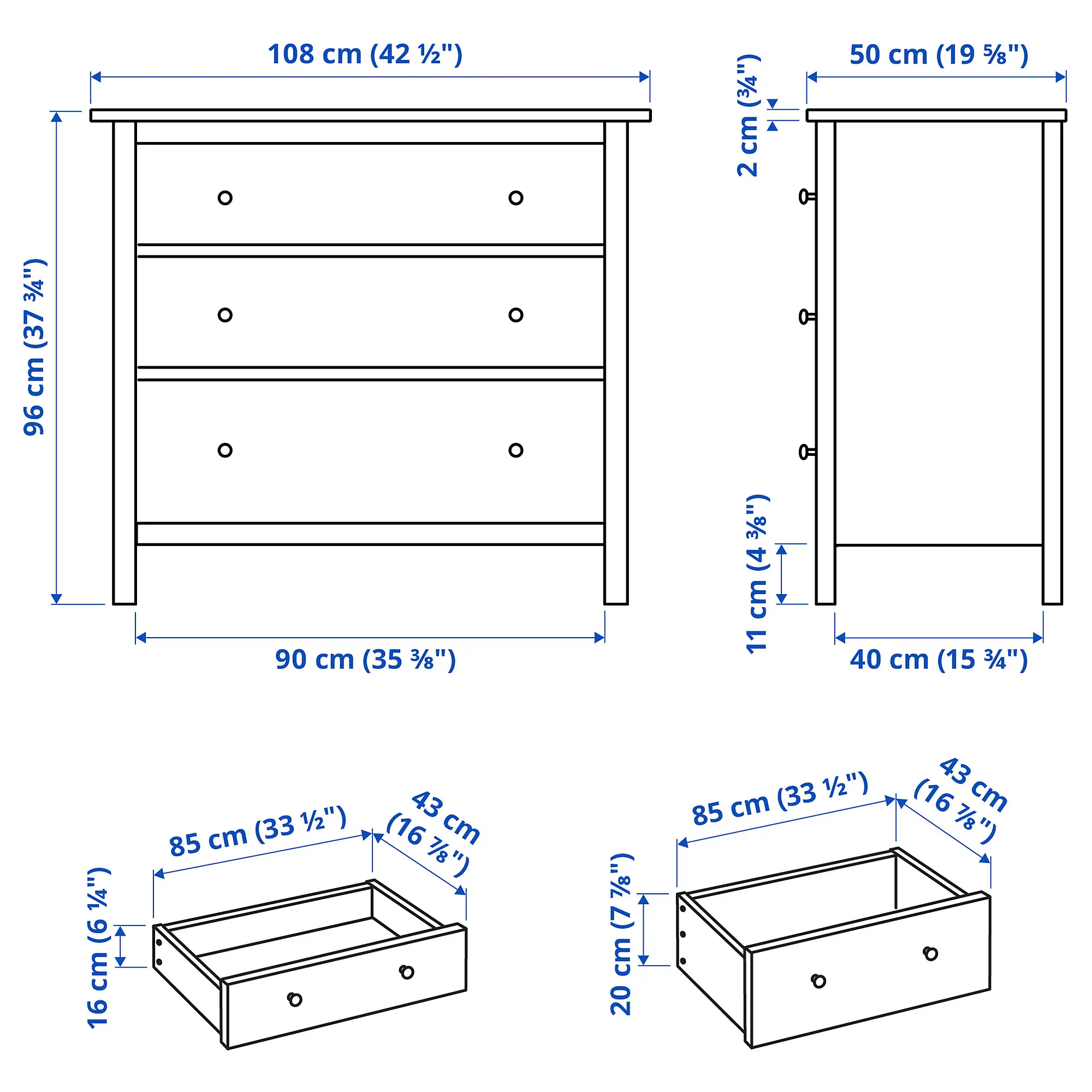 108 cm (42 ½")

96 cm (37 ¾")

90 cm (35 ⅜")

50 cm (19 ⅝")

2 cm (¾")

11 cm (4 ⅜")

40 cm (15 ¾")

85 cm (33 ½")

43 cm (16 ⅞")

16 cm (6 ¼")

85 cm (33 ½")

43 cm (16 ⅞")

20 cm (7 ⅞")