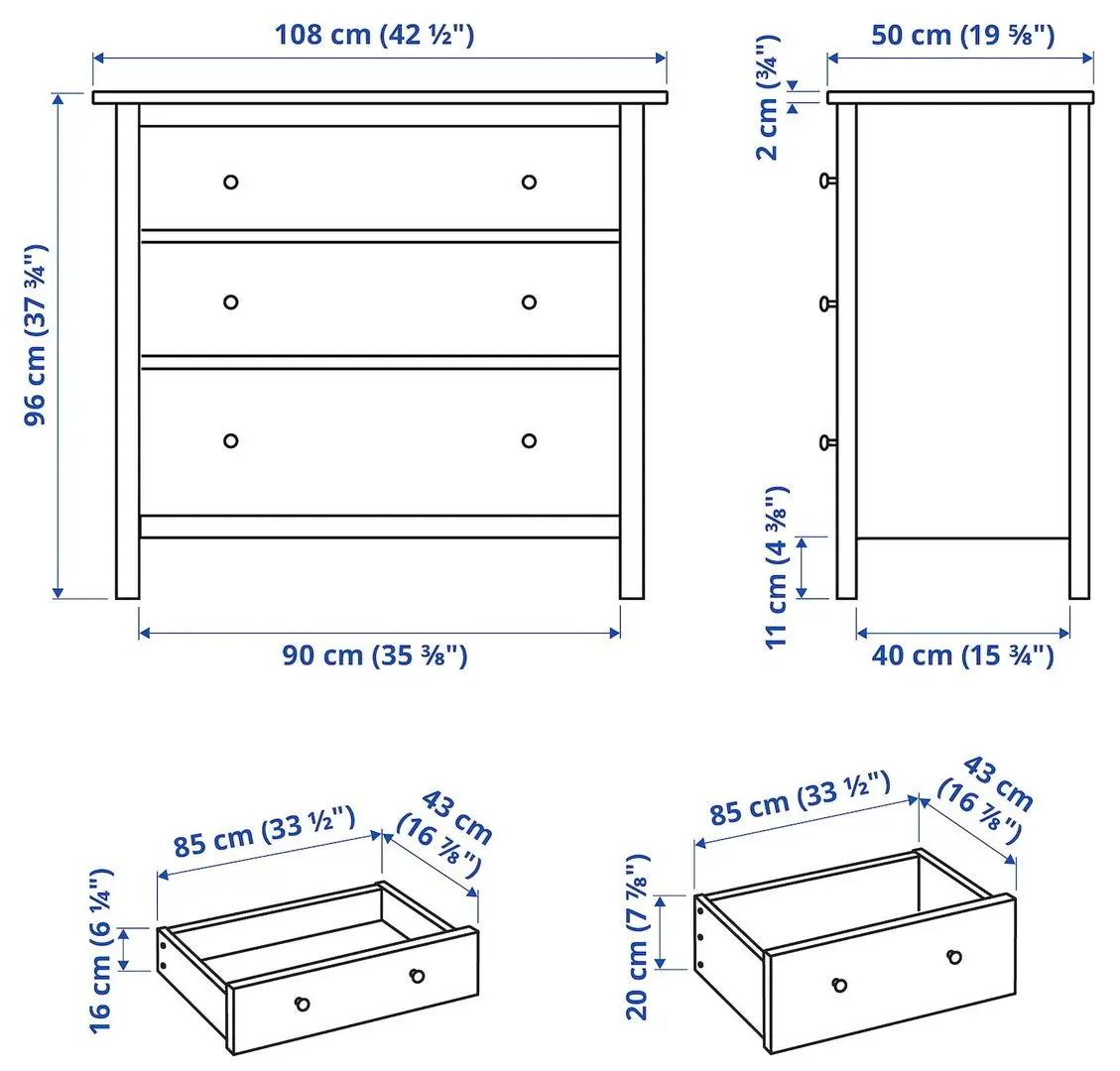 108 cm (42 ½")

96 cm (37 ¾")

90 cm (35 ⅜")

50 cm (19 ⅝")

2 cm (¾")

11 cm (4 ⅜")

40 cm (15 ¾")

85 cm (33 ½")

43 cm (16 ⅞")

16 cm (6 ¼")

85 cm (33 ½")

43 cm (16 ⅞")

20 cm (7 ⅞")