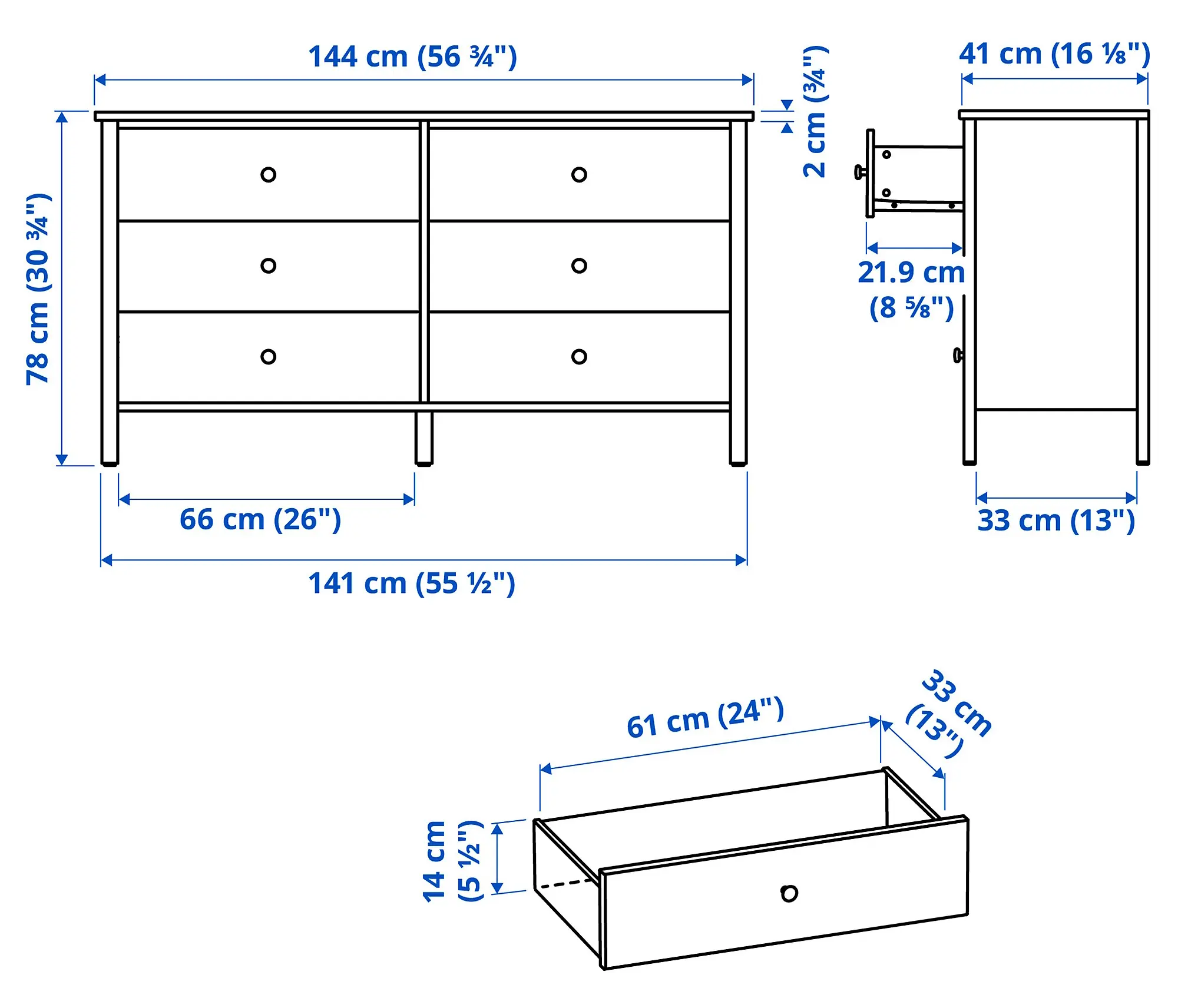 144 cm (56 ¾")

2 cm (¾")

41 cm (16 ⅛")

78 cm (30 ¾")

21.9 cm (8 ⅝")

66 cm (26")

33 cm (13")

141 cm (55 ½")

61 cm (24")

33 cm (13")

14 cm (5 ½")