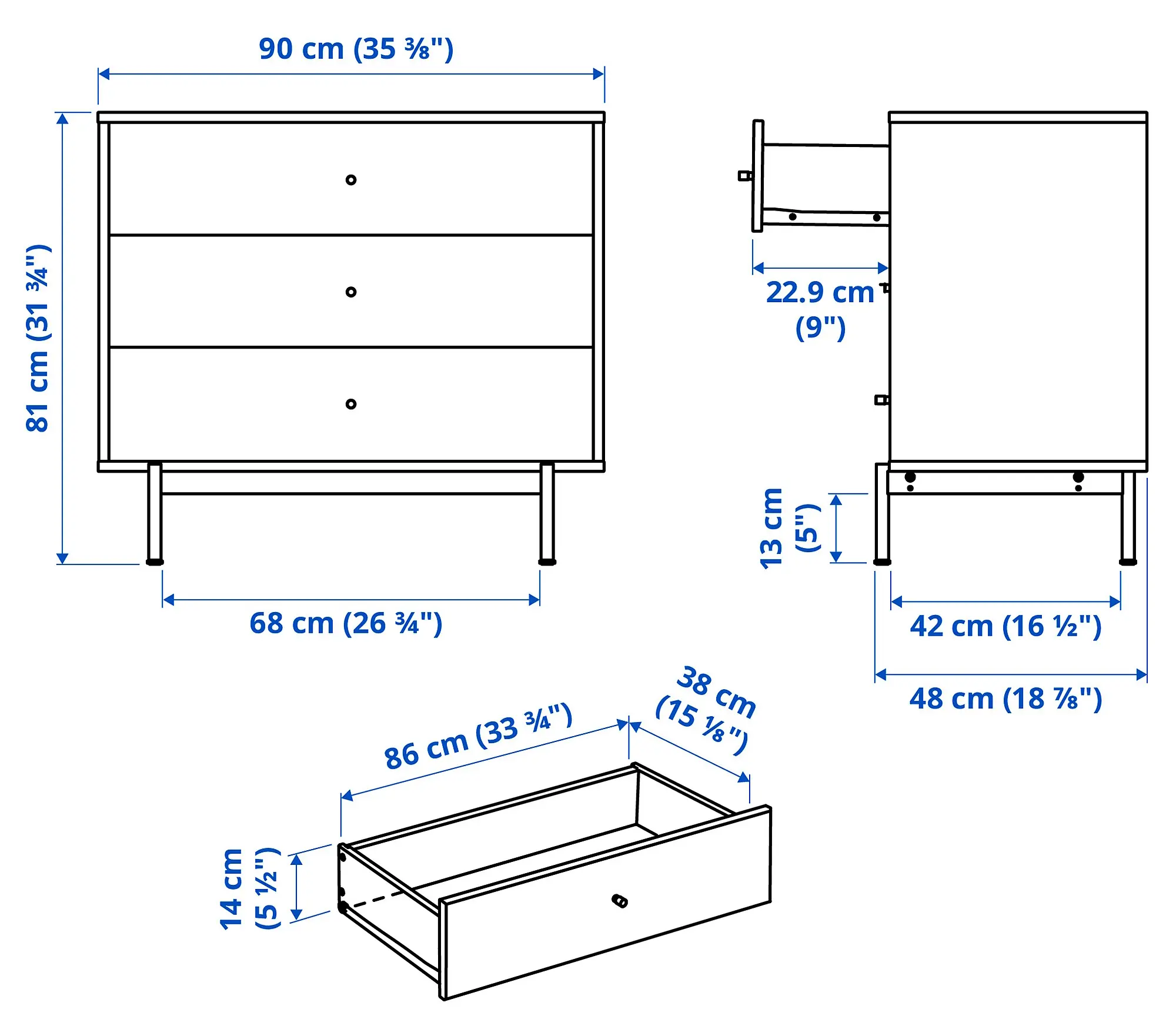 90 cm (35 ⅜")

81 cm (31 ¾")

68 cm (26 ¾")

22.9 cm (9")

13 cm (5")

42 cm (16 ½")

48 cm (18 ⅞")

86 cm (33 ¾")

38 cm (15 ⅛")

14 cm (5 ½")