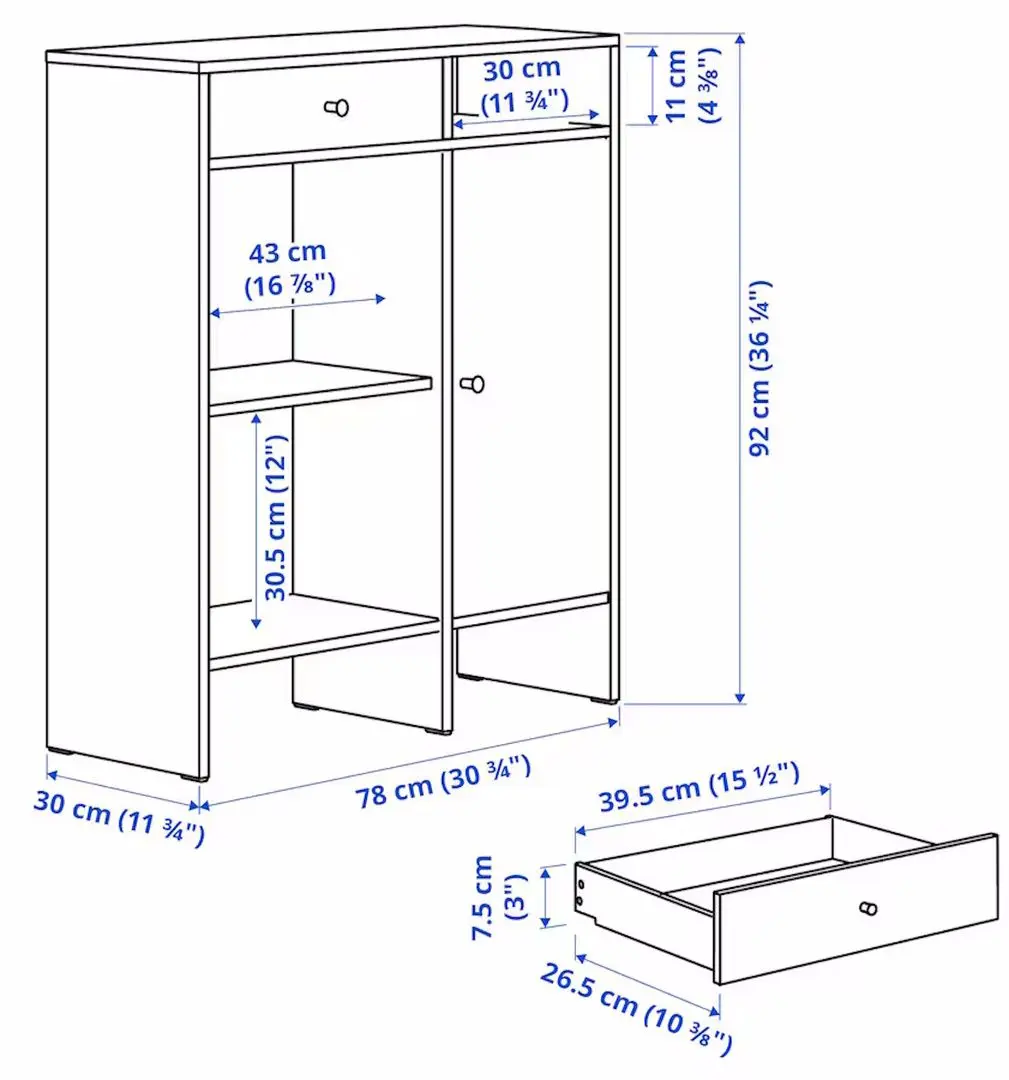 30 cm
(11 ¾")

11 cm
(4 ⅜")

43 cm
(16 ⅞")

92 cm (36 ¼")

30.5 cm (12")

30 cm (11 ¾")

78 cm (30 ¾")

39.5 cm (15 ½")

7.5 cm
(3")

26.5 cm (10 ⅜")