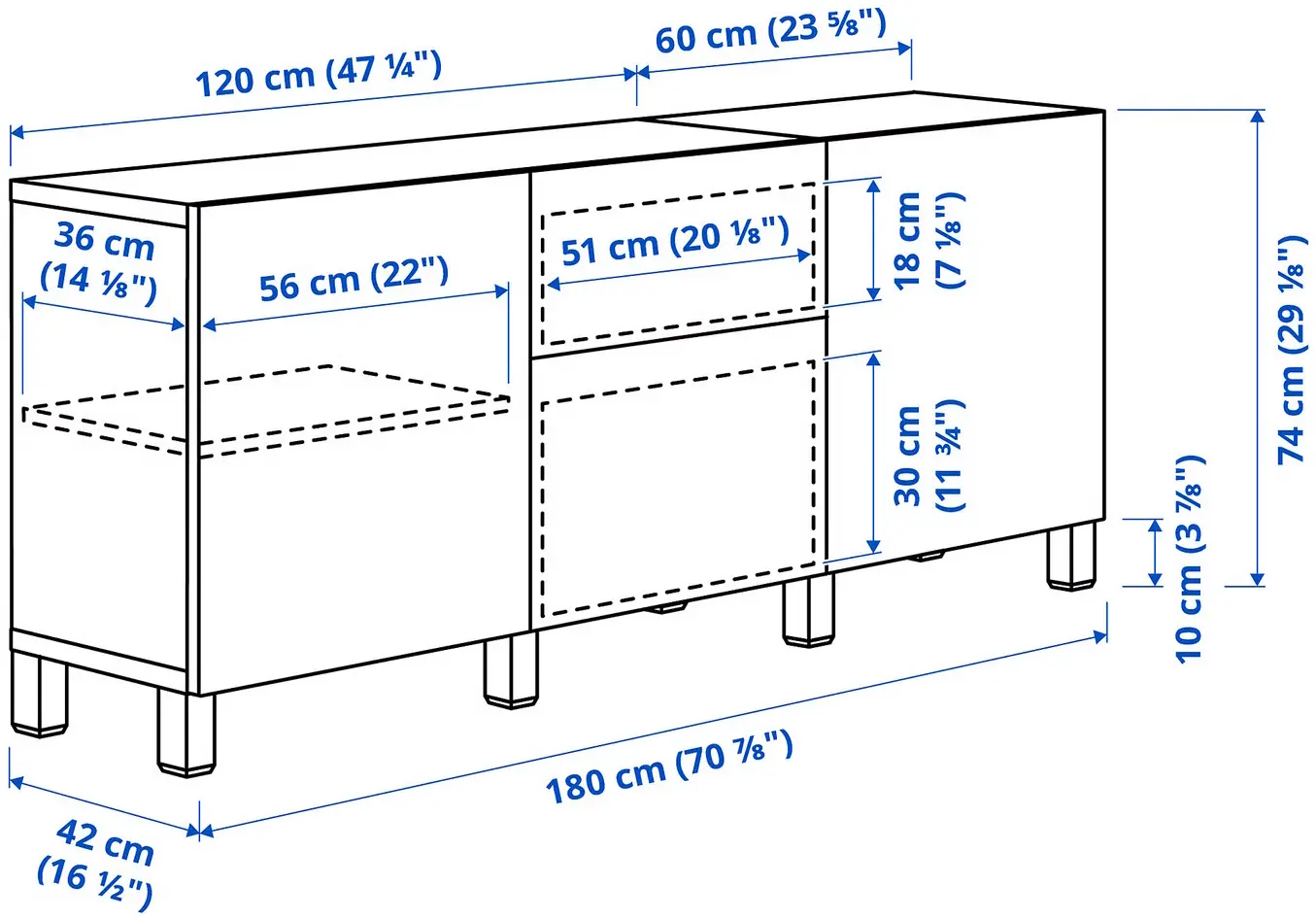 120 cm (47 ¼")
60 cm (23 ⅝")
36 cm (14 ⅛")
56 cm (22")
51 cm (20 ⅛")
18 cm (7 ⅛")
30 cm (11 ¾")
74 cm (29 ⅛")
10 cm (3 ⅞")
180 cm (70 ⅞")
42 cm (16 ½")