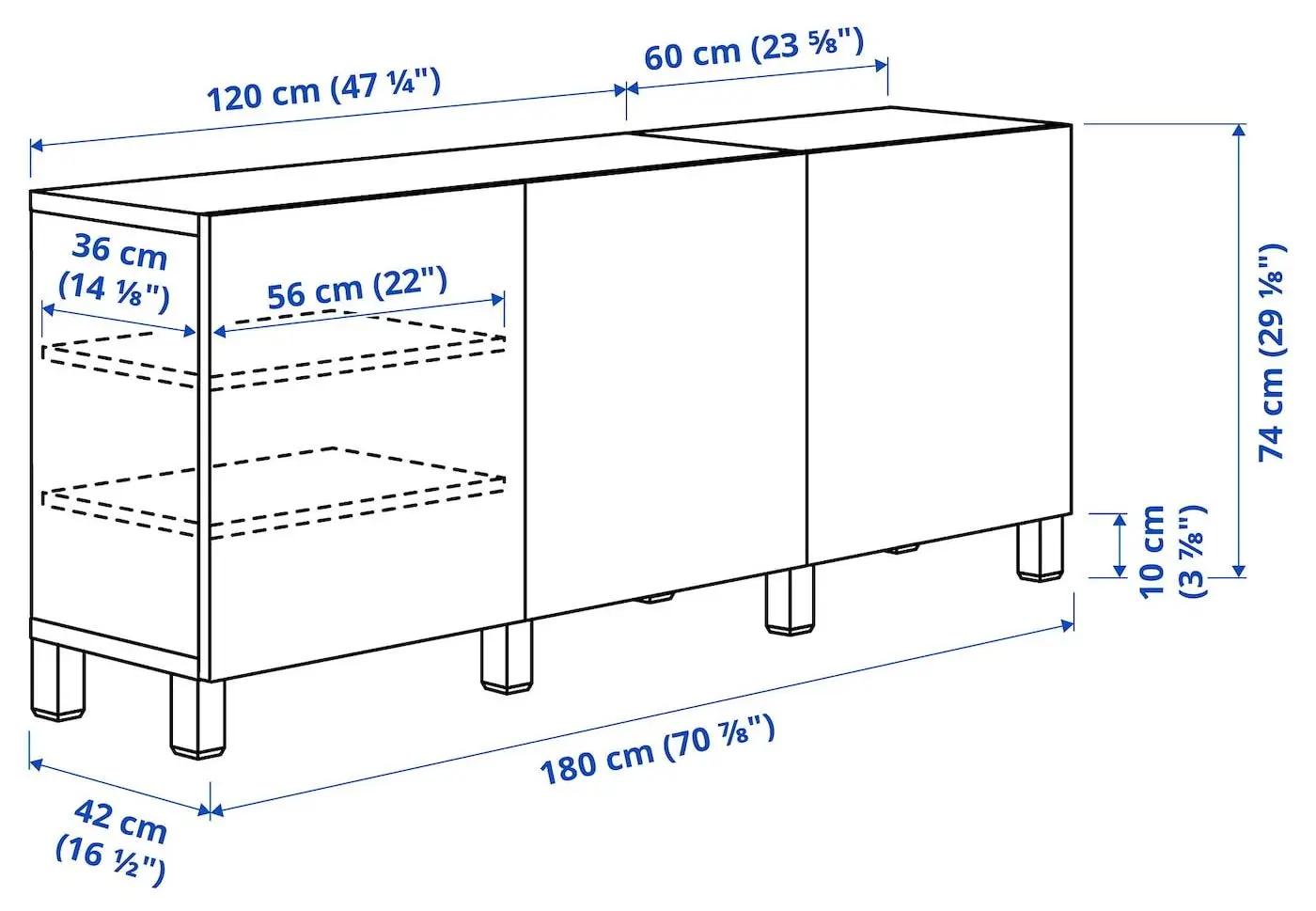 120 cm (47 ¼")

60 cm (23 ⅝")

36 cm (14 ⅛")

56 cm (22")

74 cm (29 ⅛")

10 cm (3 ⅞")

180 cm (70 ⅞")

42 cm (16 ½")