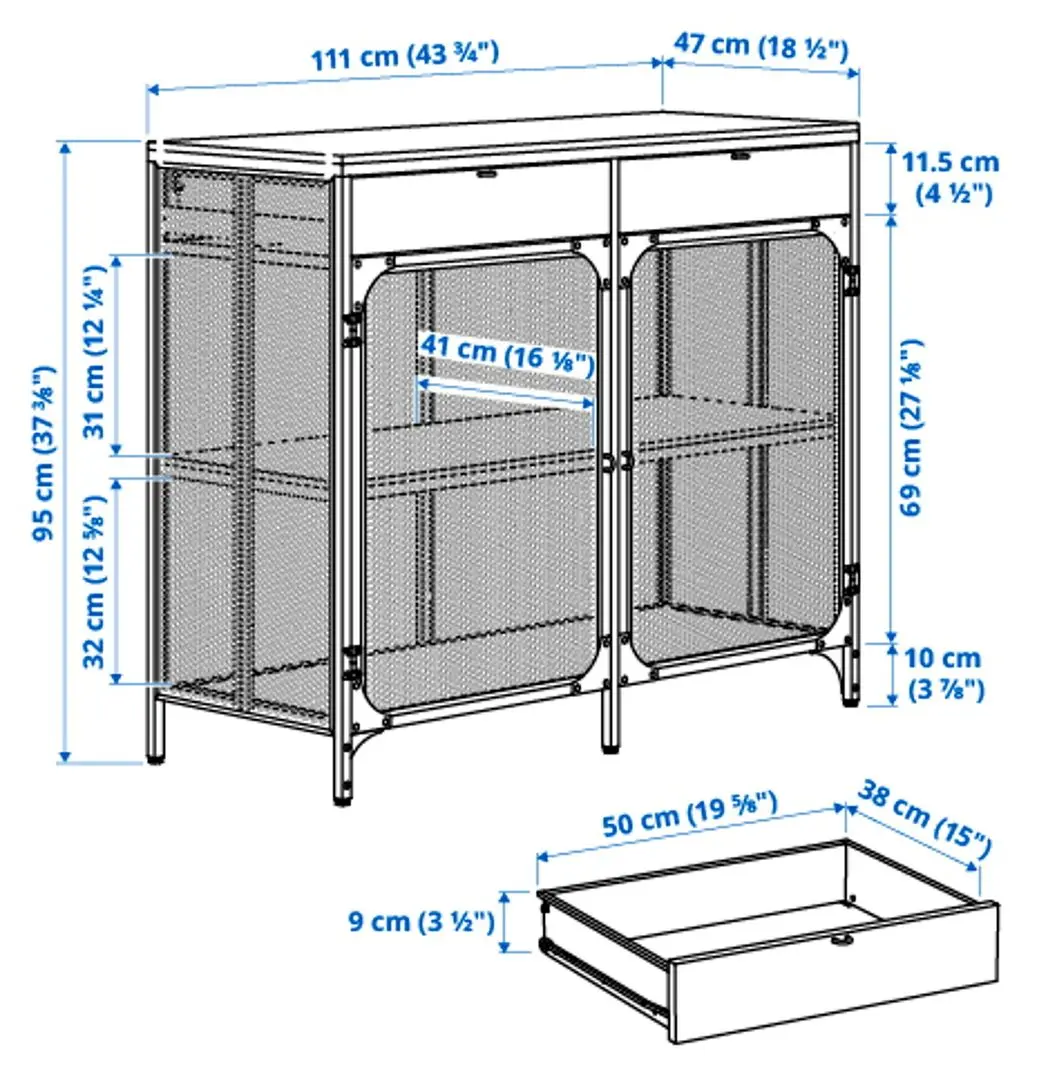 111 cm (43 ¾")
47 cm (18 ½")
11.5 cm
(4 ½")
95 cm (37 ⅜")
31 cm (12 ¼")
32 cm (12 ⅝")
41 cm (16 ⅛")
69 cm (27 ⅛")
10 cm
(3 ⅞")
50 cm (19 ⅝")
38 cm (15")
9 cm (3 ½")