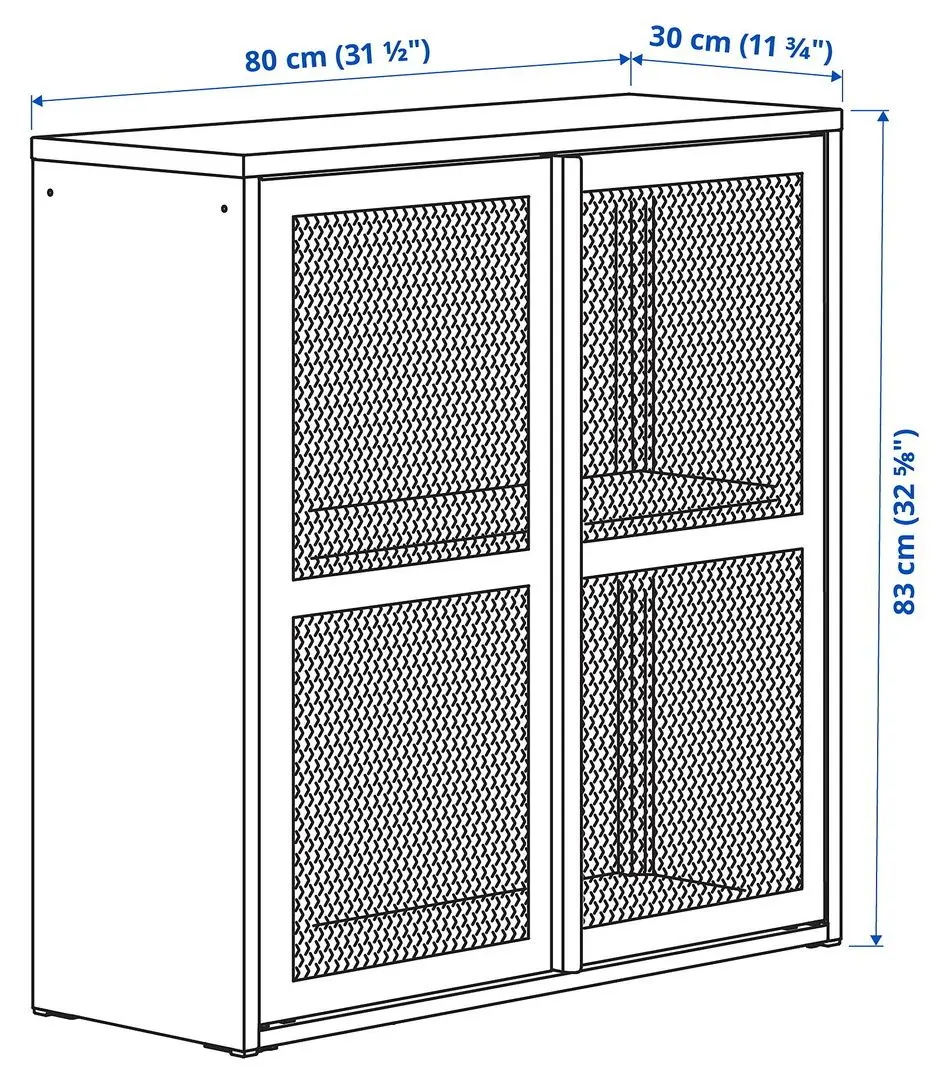 80 cm (31 ½")

30 cm (11 ¾")

83 cm (32 ⅝")