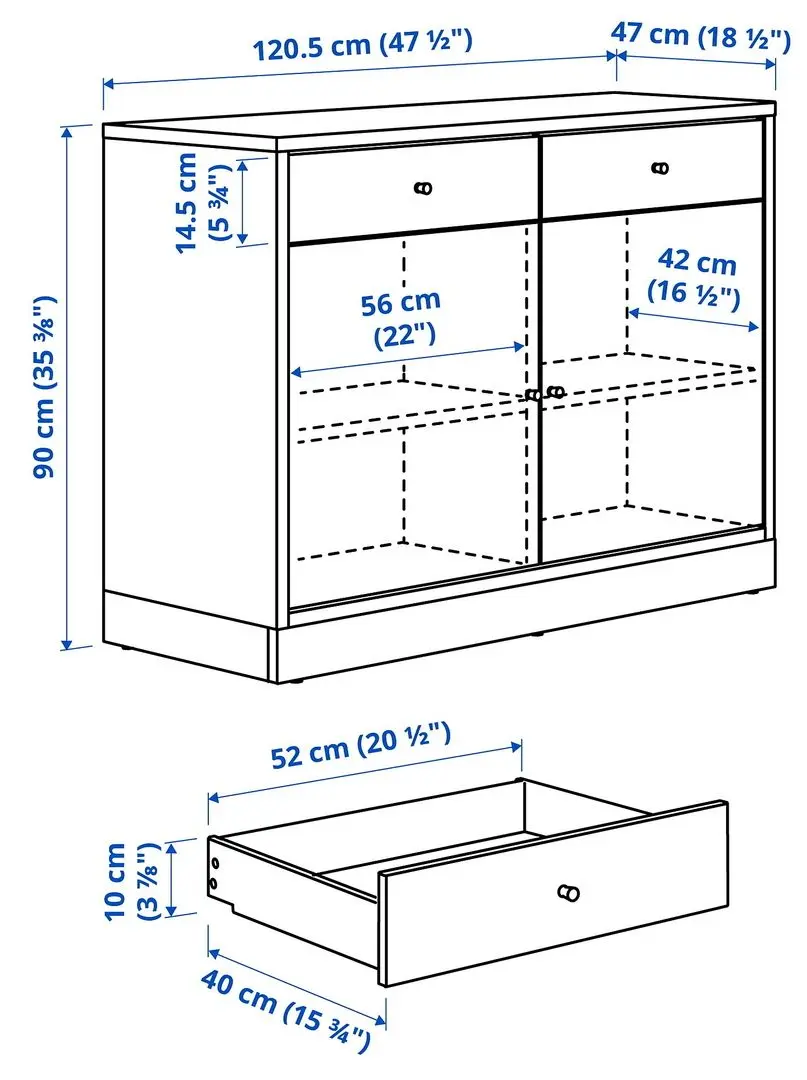 120.5 cm (47 ½")
47 cm (18 ½")
14.5 cm (5 ¾")
90 cm (35 ⅜")
56 cm (22")
42 cm (16 ½")
52 cm (20 ½")
10 cm (3 ⅞")
40 cm (15 ¾")