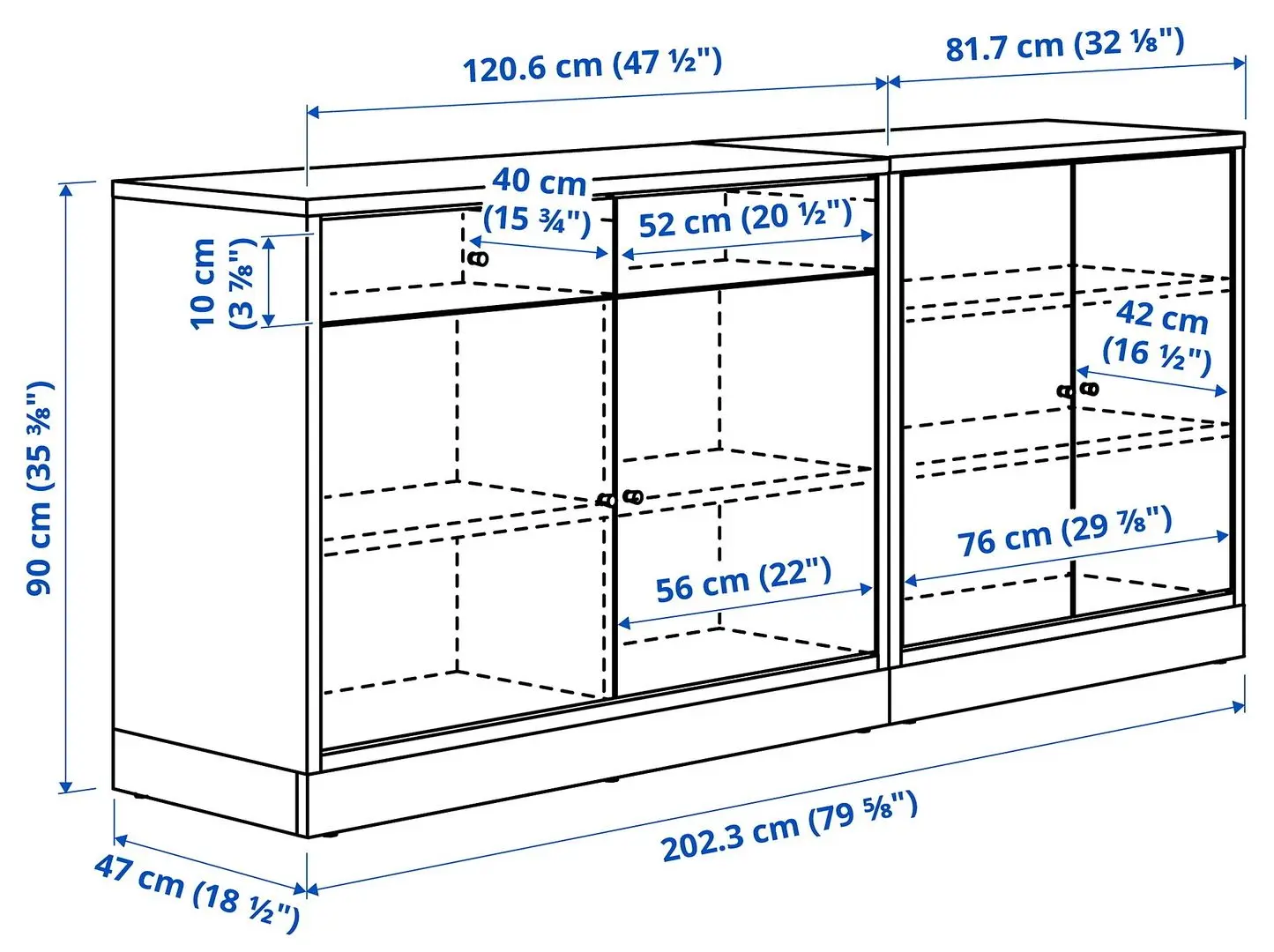 120.6 cm (47 ½")
81.7 cm (32 ⅛")
40 cm (15 ¾")
52 cm (20 ½")
10 cm (3 ⅞")
42 cm (16 ½")
90 cm (35 ⅜")
76 cm (29 ⅞")
56 cm (22")
202.3 cm (79 ⅝")
47 cm (18 ½")