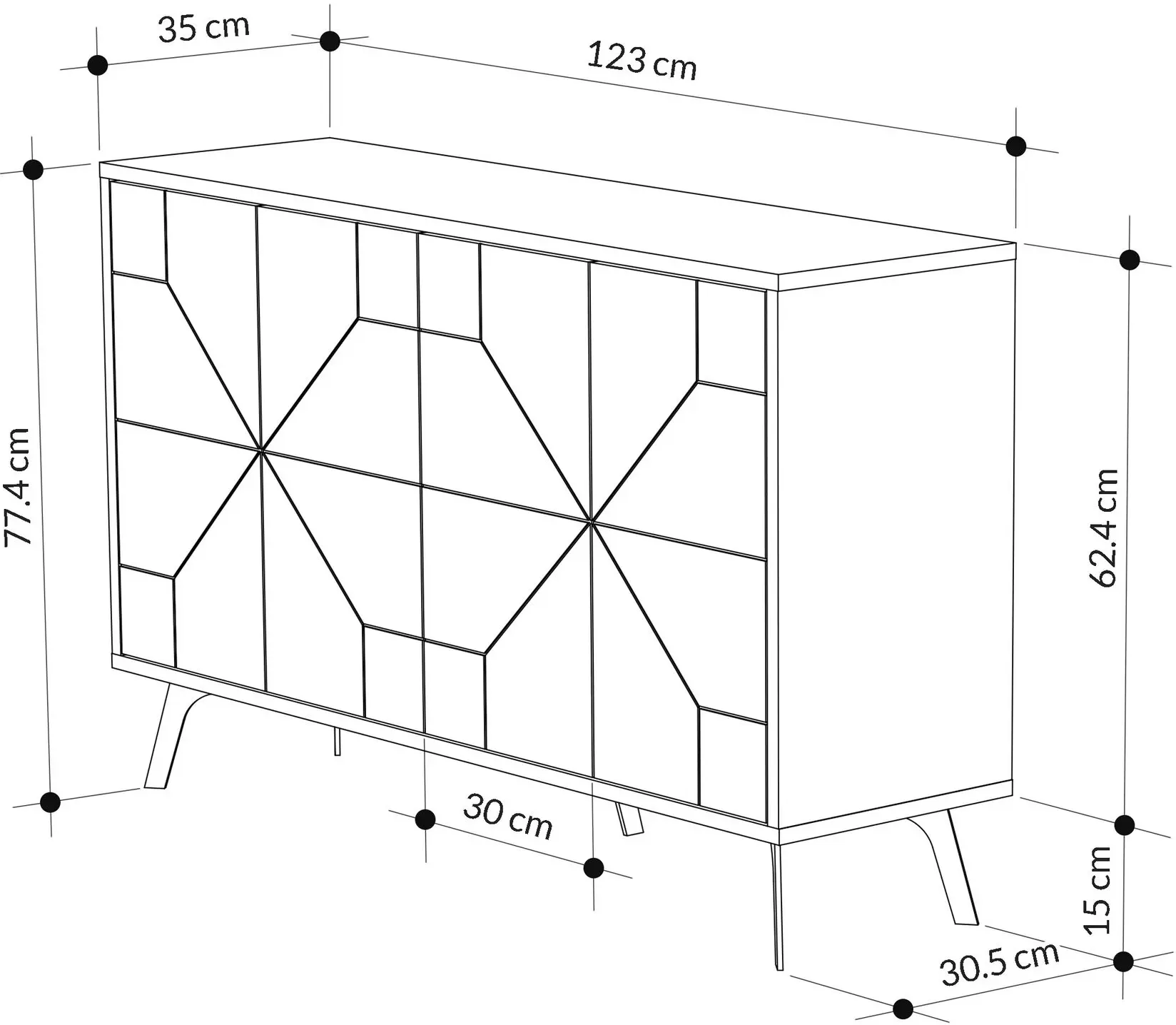 35 cm
123 cm
77.4 cm
62.4 cm
30 cm
15 cm
30.5 cm