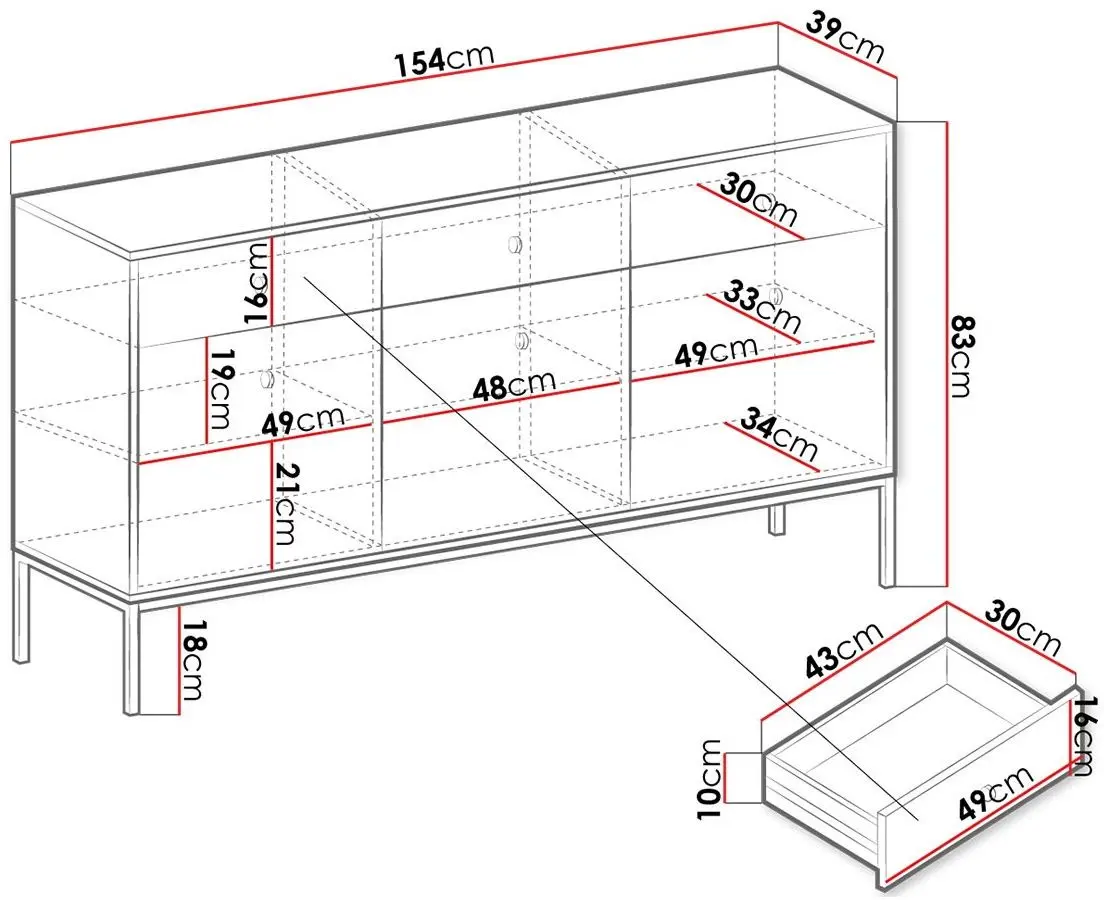 154cm
39cm
30cm
16cm
33cm
83cm
19cm
49cm
48cm
49cm
34cm
21cm
18cm
43cm
30cm
16cm
10cm
49cm