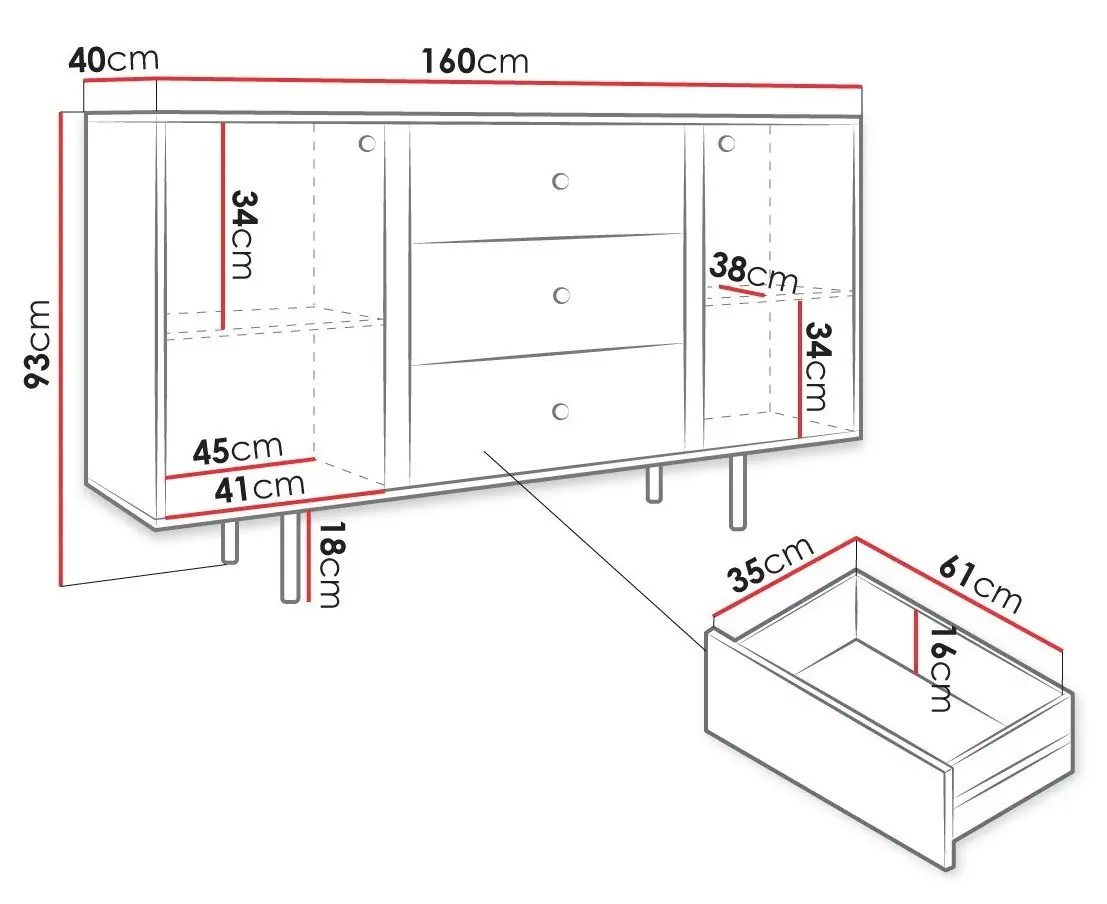 40cm
160cm
93cm
34cm
38cm
34cm
45cm
41cm
18cm
35cm
61cm
16cm