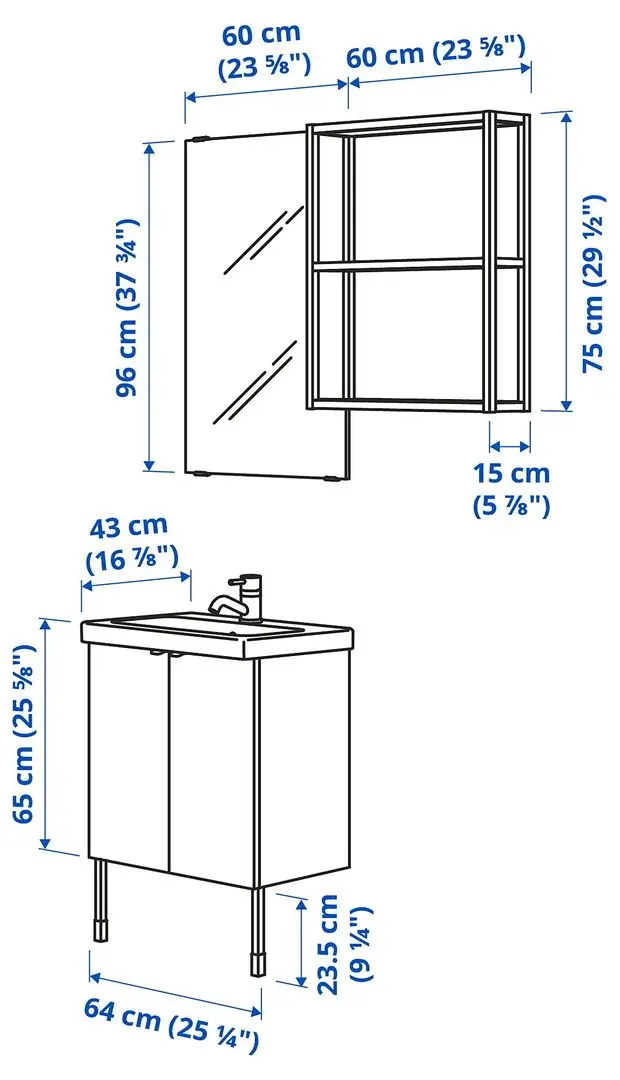 60 cm (23 ⅝")
60 cm (23 ⅝")
96 cm (37 ¾")
75 cm (29 ½")
15 cm (5 ⅞")
43 cm (16 ⅞")
65 cm (25 ⅝")
23.5 cm (9 ¼")
64 cm (25 ¼")