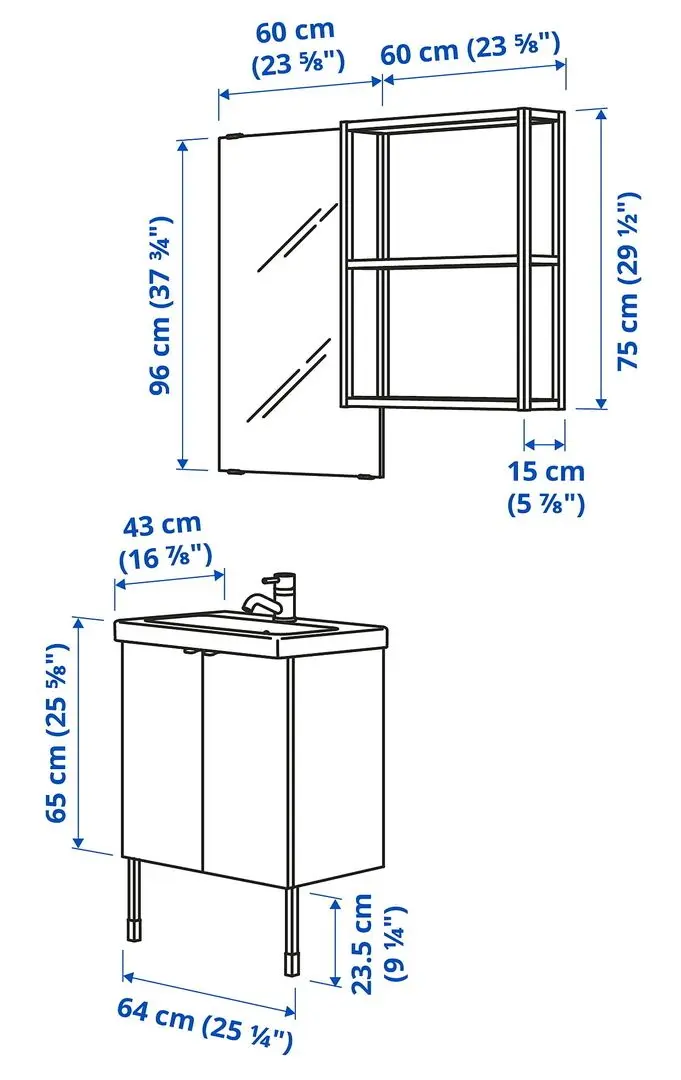 60 cm (23 ⅝")

60 cm (23 ⅝")

96 cm (37 ¾")

75 cm (29 ½")

15 cm (5 ⅞")

43 cm (16 ⅞")

65 cm (25 ⅝")

23.5 cm (9 ¼")

64 cm (25 ¼")