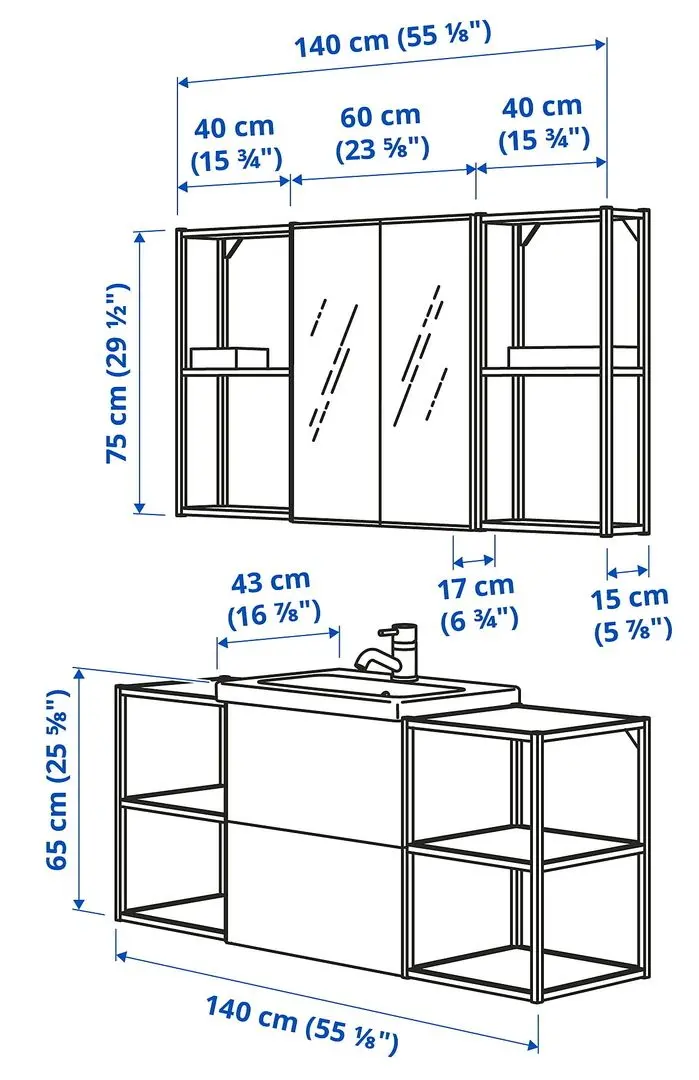 140 cm (55 ⅛")

40 cm (15 ¾")

60 cm (23 ⅝")

40 cm (15 ¾")

75 cm (29 ½")

17 cm (6 ¾")

15 cm (5 ⅞")

43 cm (16 ⅞")

65 cm (25 ⅝")

140 cm (55 ⅛")