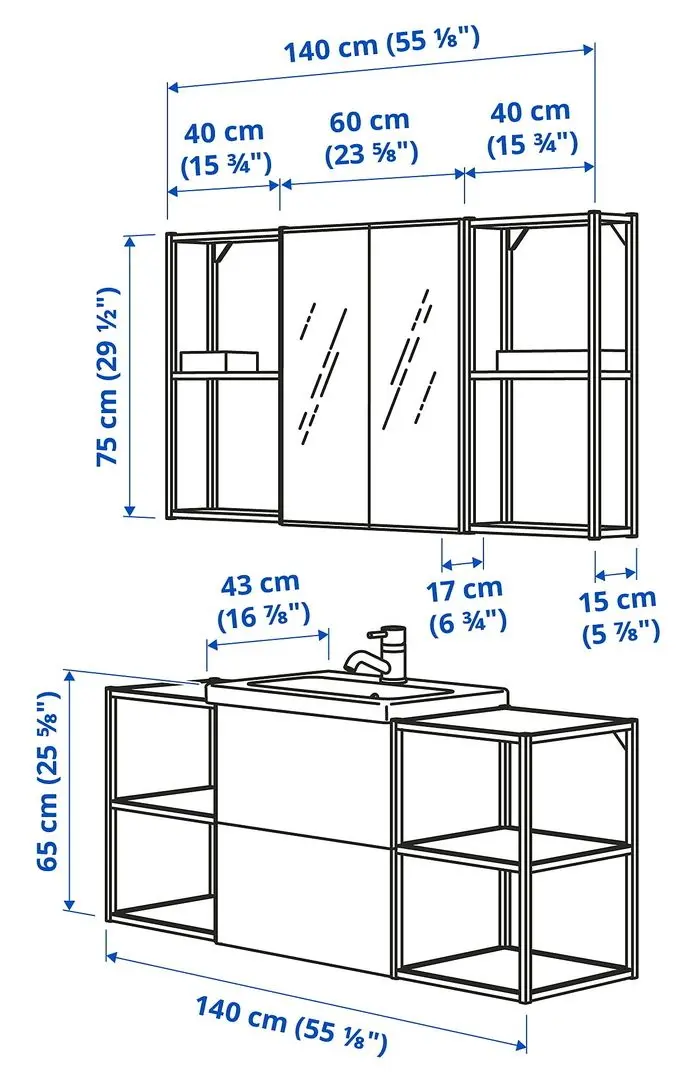 140 cm (55 ⅛")

40 cm (15 ¾")

60 cm (23 ⅝")

40 cm (15 ¾")

75 cm (29 ½")

17 cm (6 ¾")

15 cm (5 ⅞")

43 cm (16 ⅞")

65 cm (25 ⅝")

140 cm (55 ⅛")