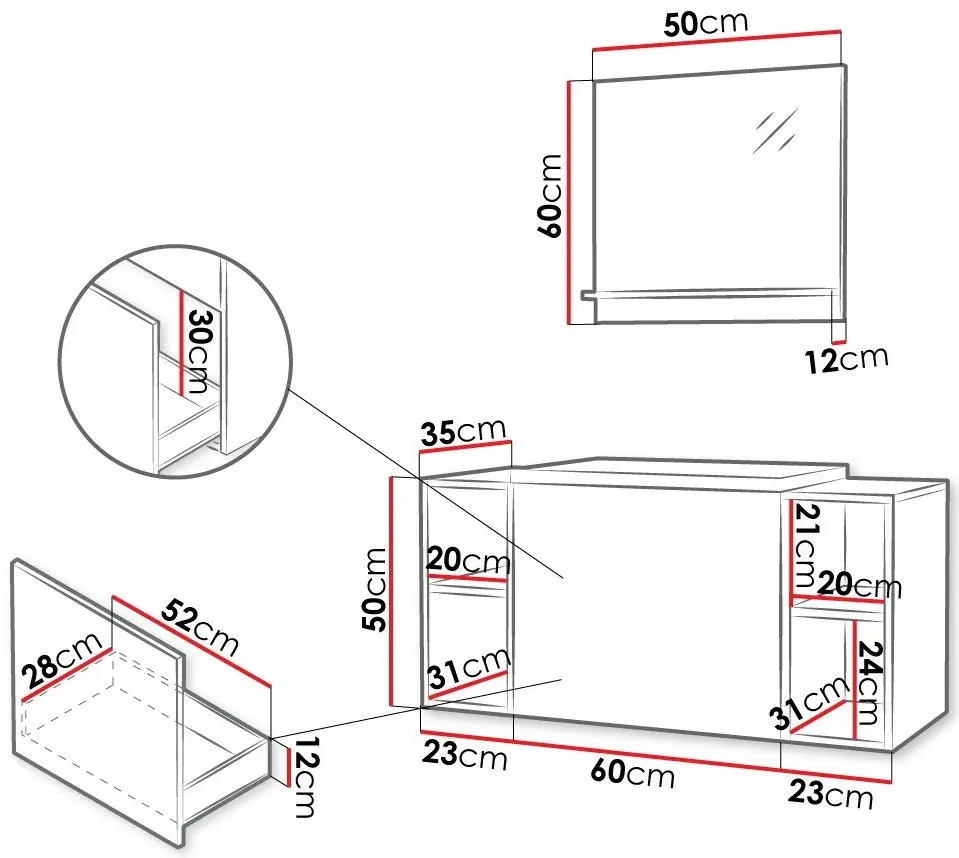 50cm
60cm
12cm
30cm
35cm
50cm
20cm
31cm
21cm
20cm
24cm
31cm
23cm
60cm
23cm
52cm
28cm
12cm