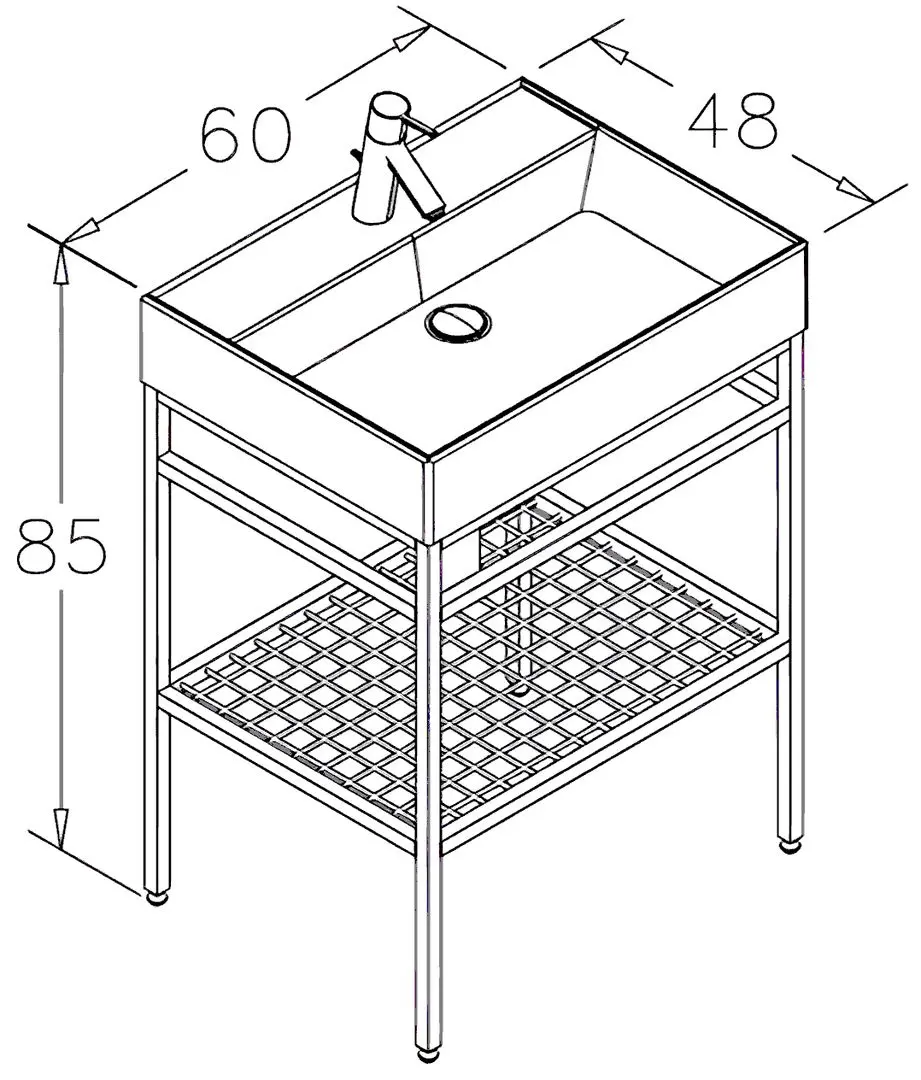 60
48
85