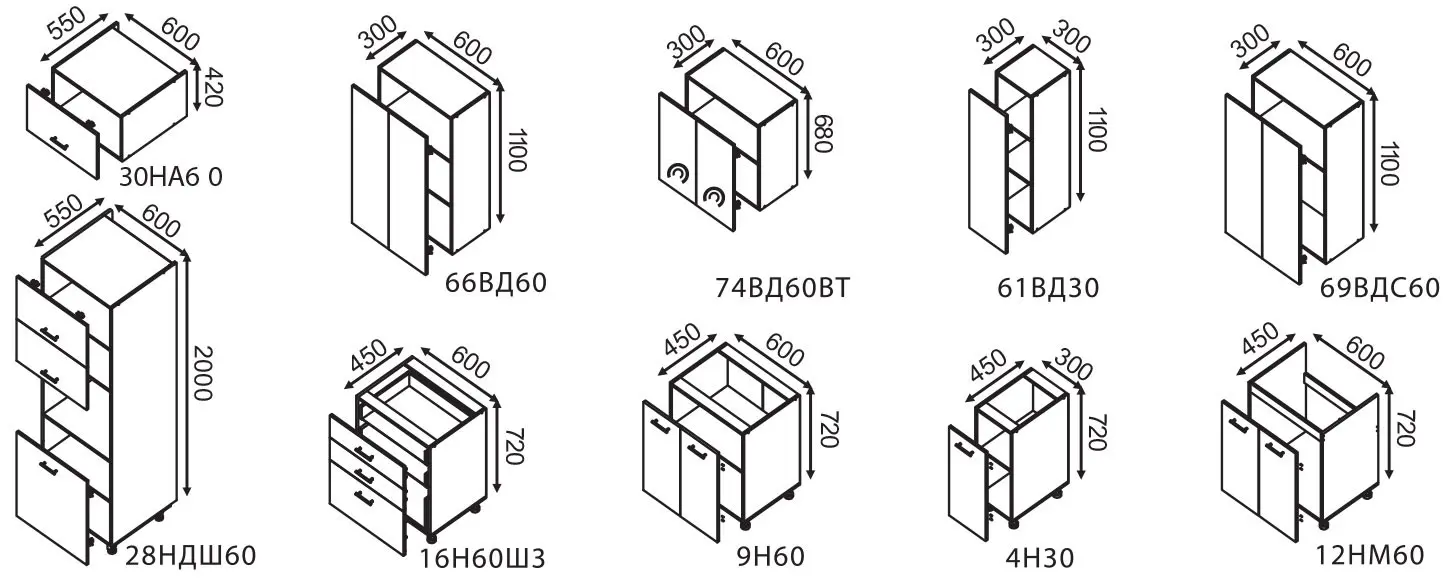 550
600
420
30НА6 0

300
600
1100
66ВД60

300
600
680
74ВД60ВТ

300
300
1100
61ВД30

300
600
1100
69ВДС60

550
600
2000
28НДШ60

450
600
720
16Н60Ш3

450
600
720
9Н60

450
300
720
4Н30

450
600
720
12НМ60