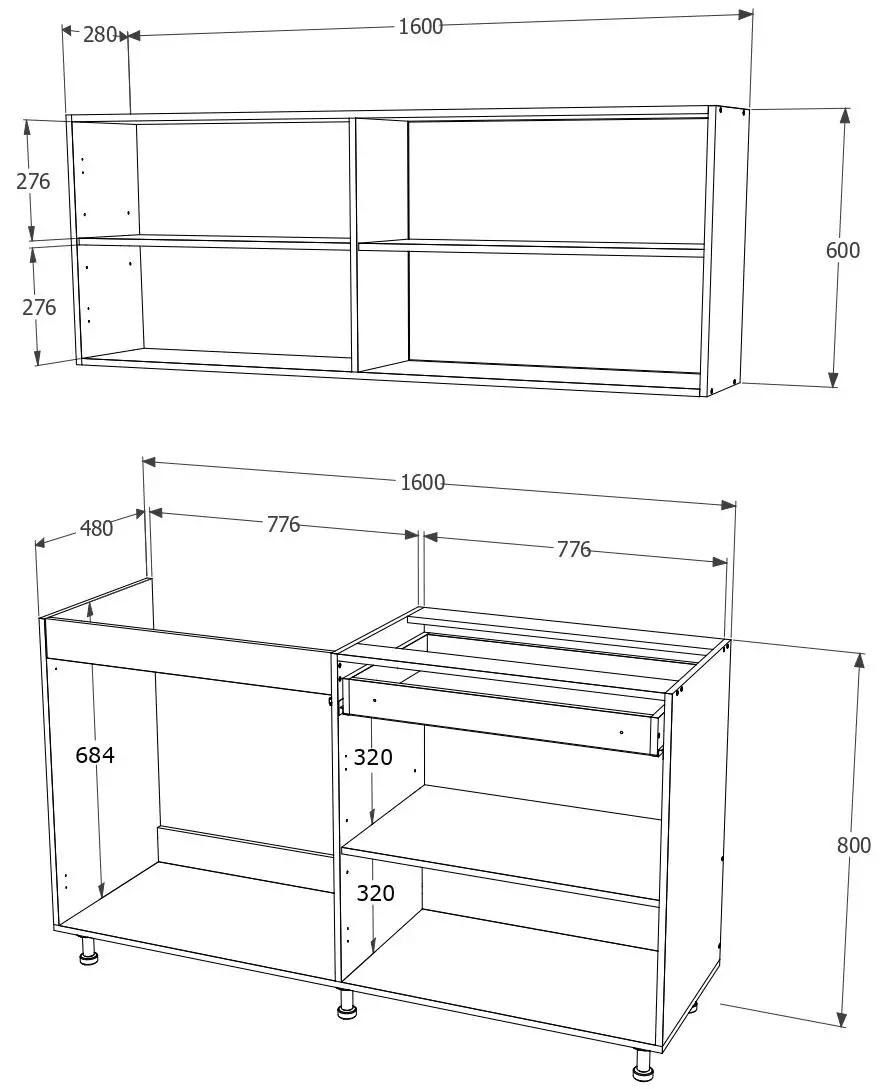 280
1600
276
276
600

1600
480
776
776
684
320
320
800