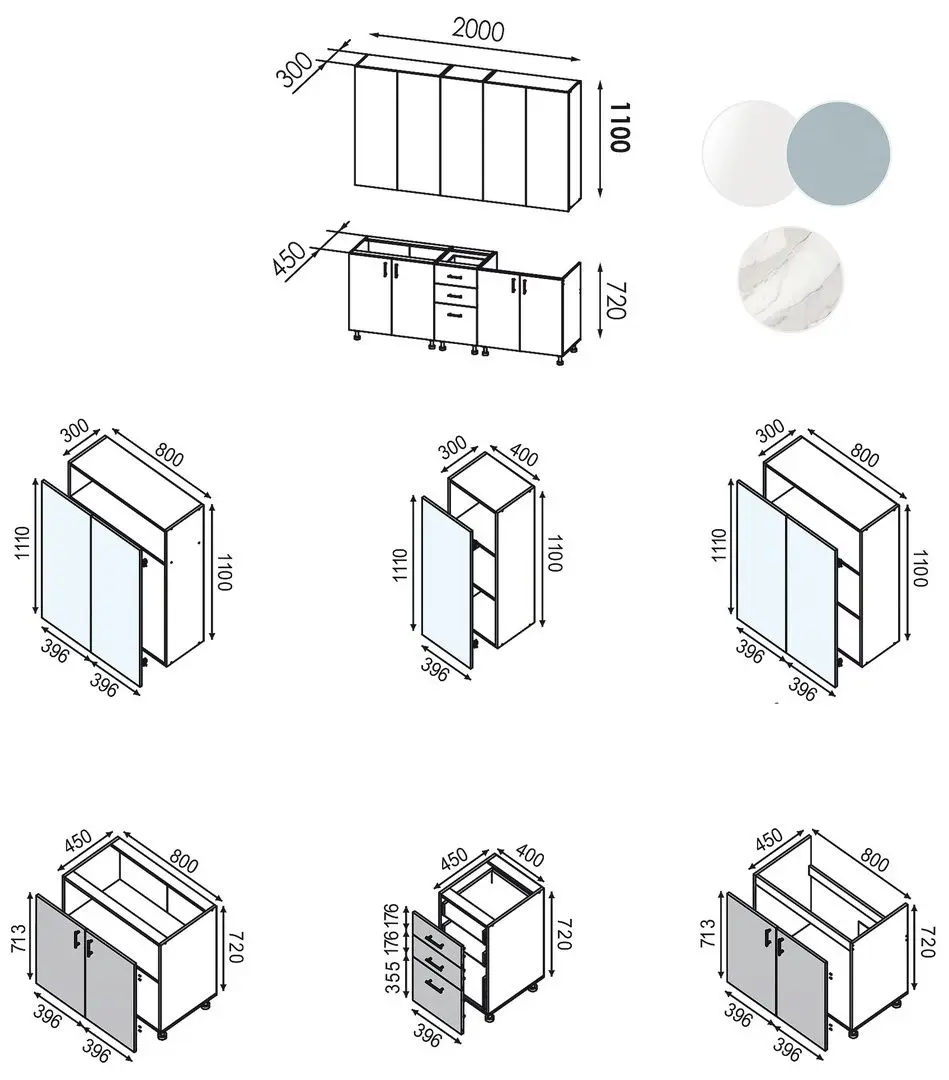 2000
300
1100
450
720

300
800
1110
1100
396
396

300
400
1110
1100
396

300
800
1110
1100
396
396

450
800
713
720
396
396

450
400
176
176
355
720
396

450
800
713
720
396
396