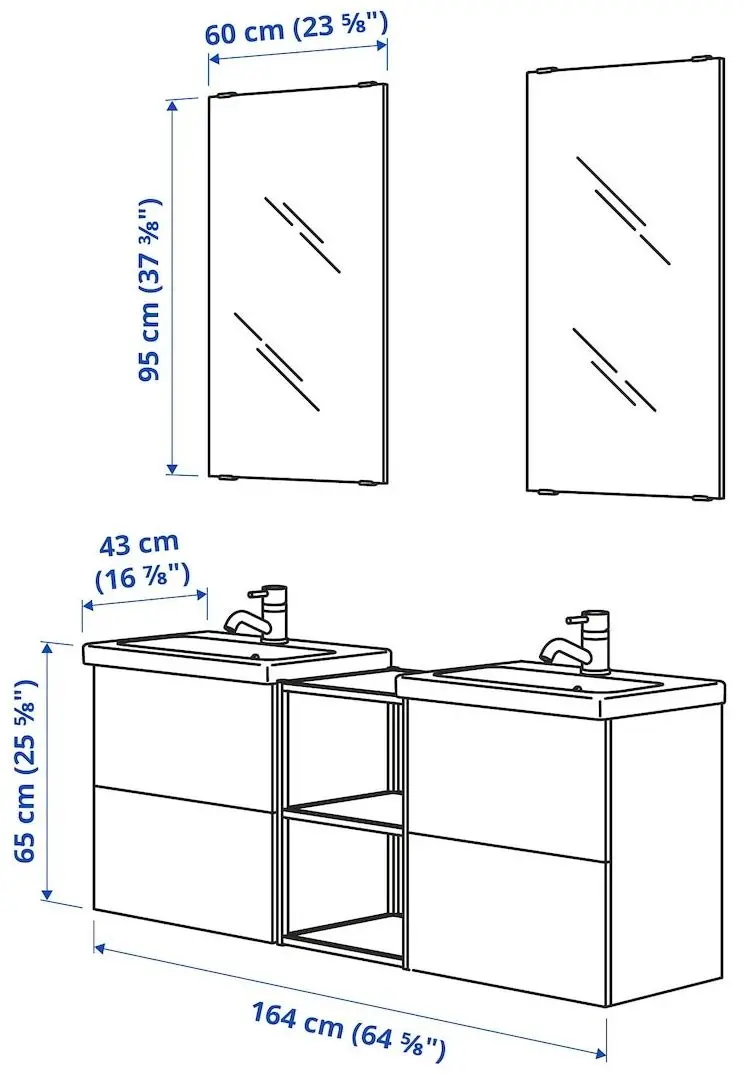 60 cm (23 ⅝")

95 cm (37 ⅜")

43 cm (16 ⅞")

65 cm (25 ⅝")

164 cm (64 ⅝")