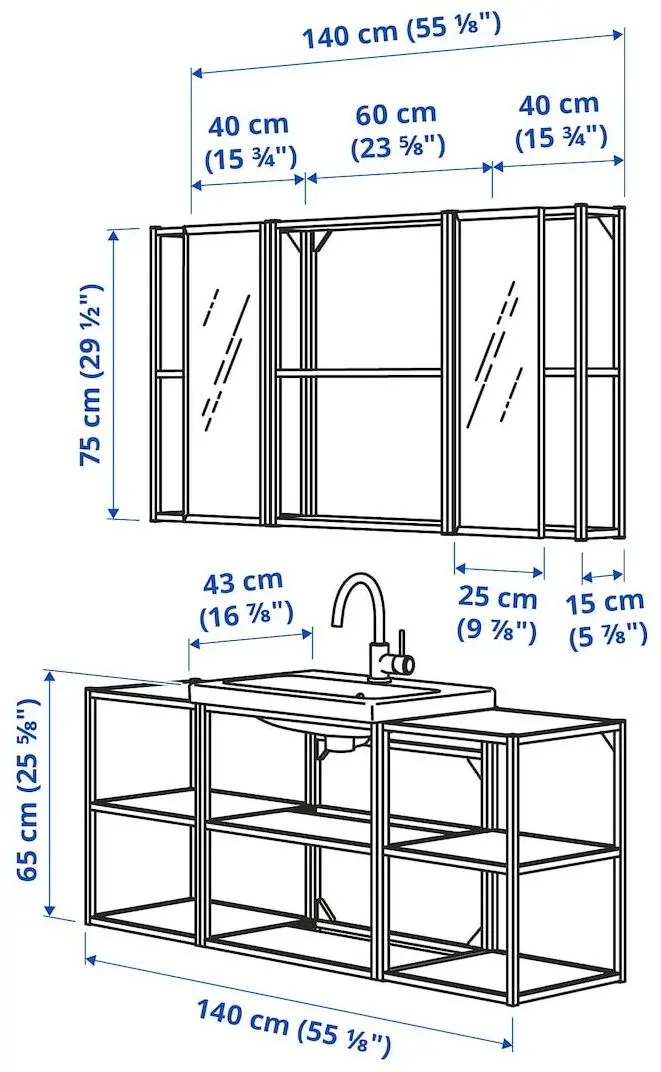 140 cm (55 ⅛")

40 cm (15 ¾")

60 cm (23 ⅝")

40 cm (15 ¾")

75 cm (29 ½")

25 cm (9 ⅞")

15 cm (5 ⅞")

43 cm (16 ⅞")

65 cm (25 ⅝")

140 cm (55 ⅛")