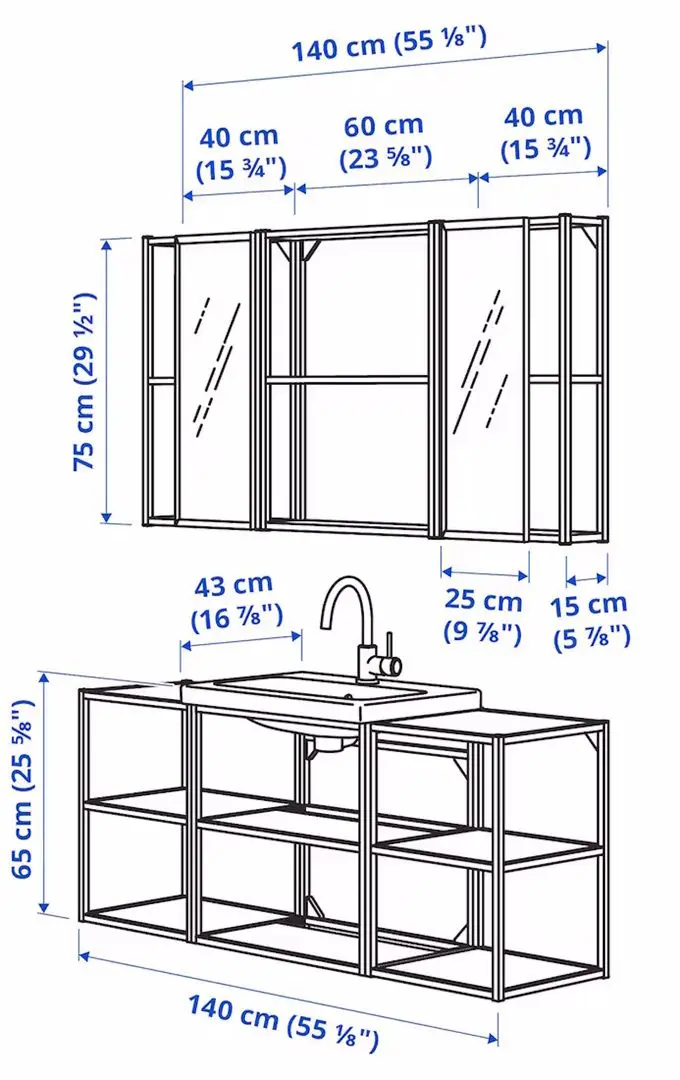 140 cm (55 ⅛")

40 cm (15 ¾")

60 cm (23 ⅝")

40 cm (15 ¾")

75 cm (29 ½")

25 cm (9 ⅞")

15 cm (5 ⅞")

43 cm (16 ⅞")

65 cm (25 ⅝")

140 cm (55 ⅛")