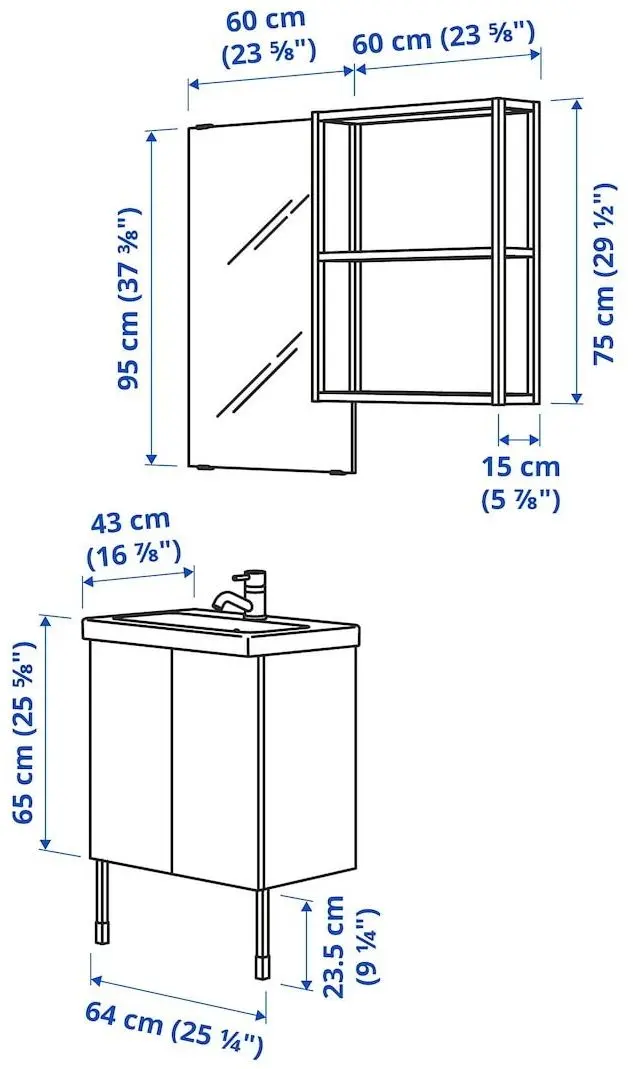 60 cm
(23 ⅝")

60 cm (23 ⅝")

95 cm (37 ⅜")

75 cm (29 ½")

15 cm
(5 ⅞")

43 cm
(16 ⅞")

65 cm (25 ⅝")

23.5 cm
(9 ¼")

64 cm (25 ¼")