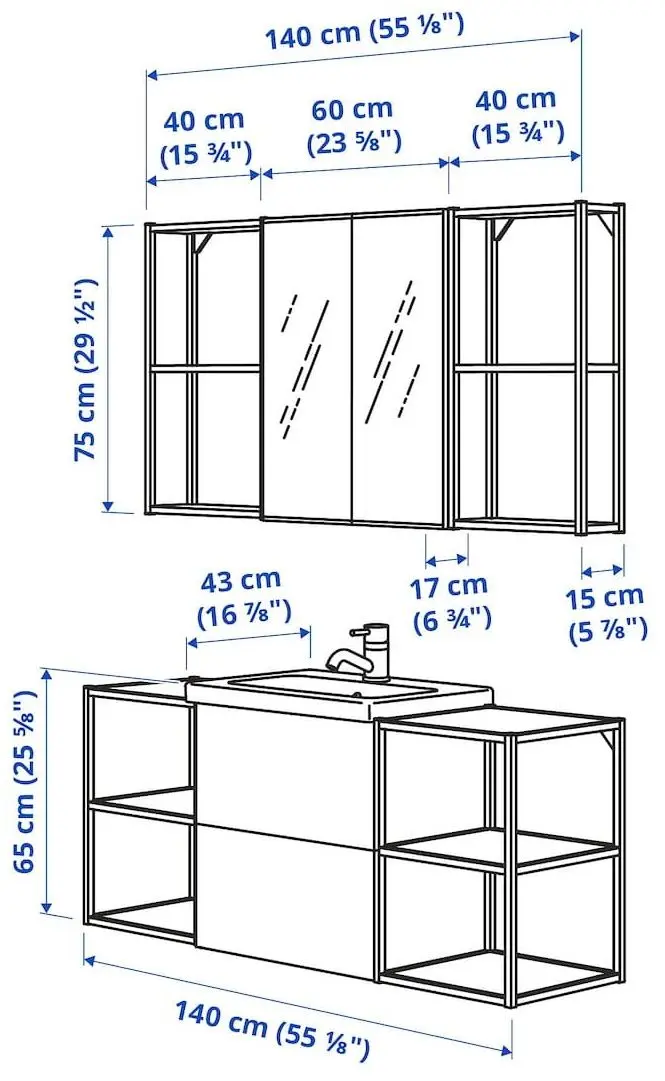 140 cm (55 ⅛")

40 cm (15 ¾")

60 cm (23 ⅝")

40 cm (15 ¾")

75 cm (29 ½")

17 cm (6 ¾")

15 cm (5 ⅞")

43 cm (16 ⅞")

65 cm (25 ⅝")

140 cm (55 ⅛")