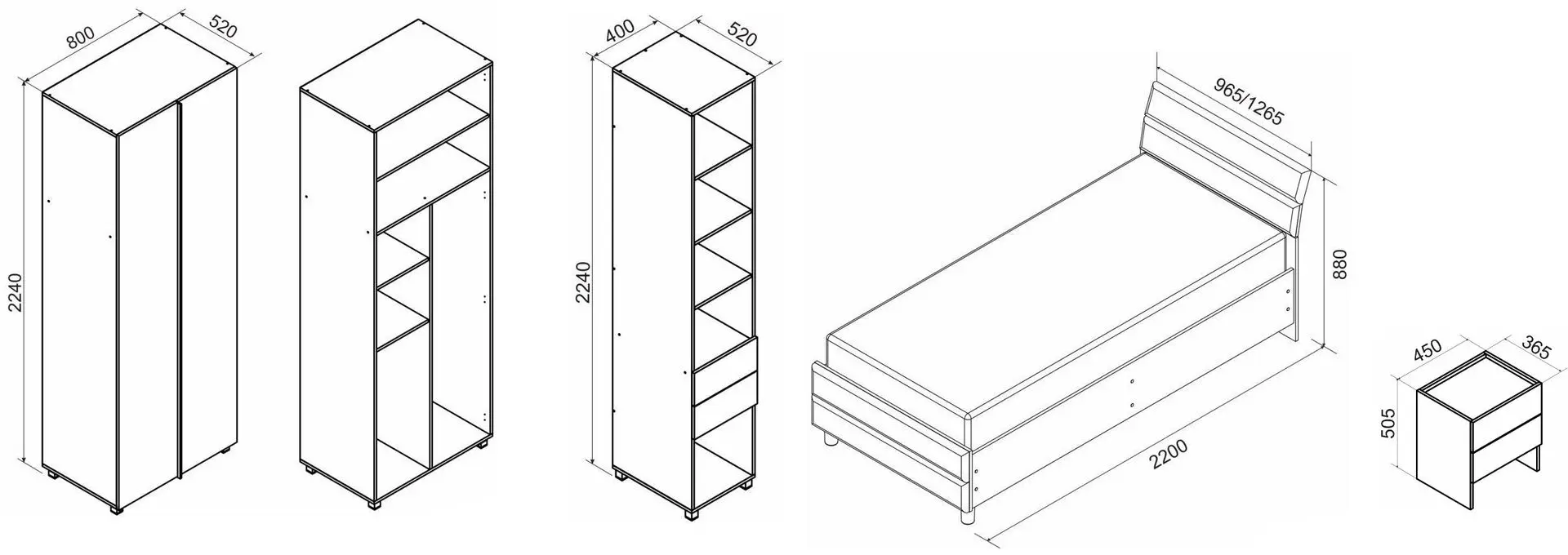 800
520
2240
400
520
2240
965/1265
880
2200
450
365
505