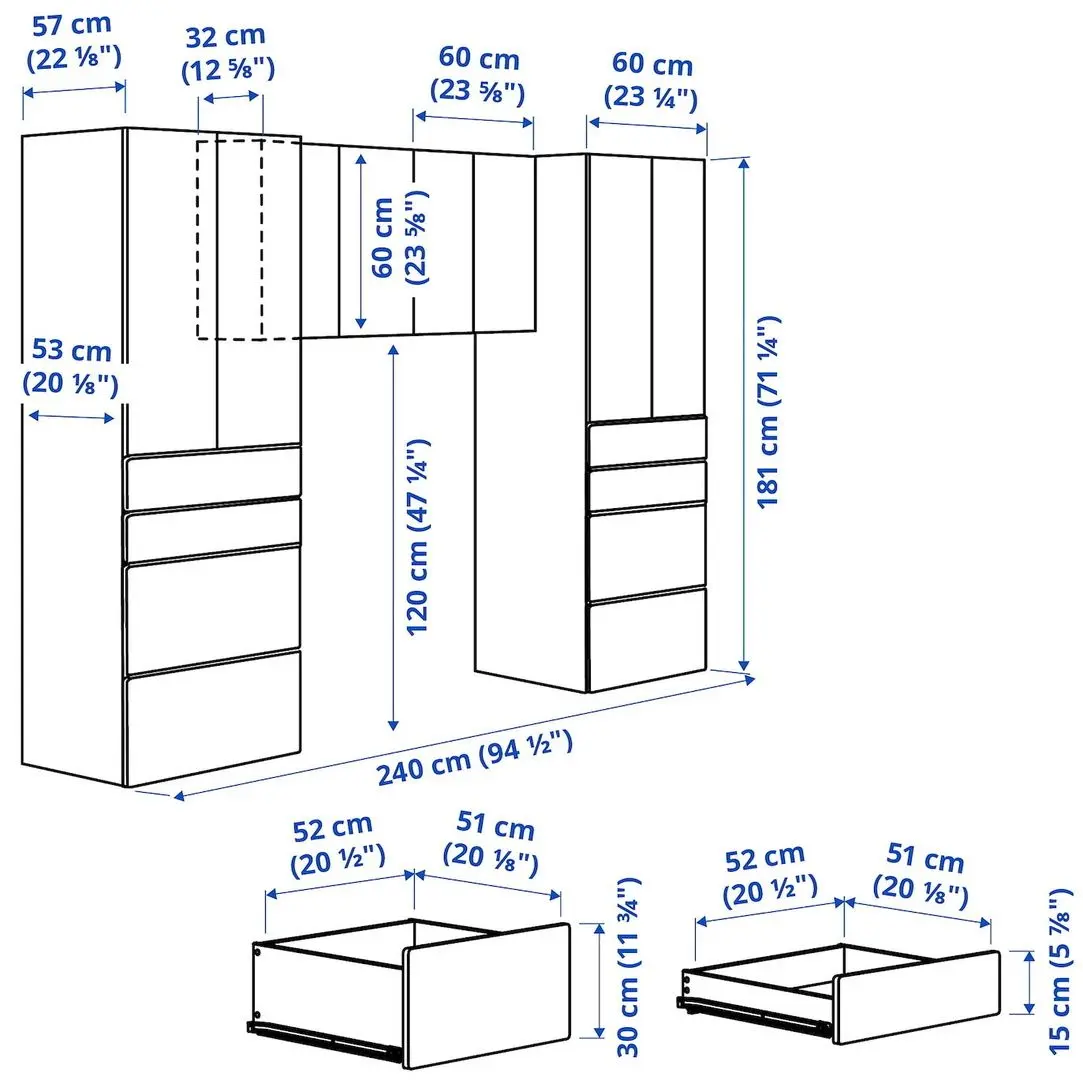 57 cm
(22 ⅛")

32 cm
(12 ⅝")

60 cm
(23 ⅝")

60 cm
(23 ¼")

60 cm
(23 ⅝")

53 cm
(20 ⅛")

120 cm (47 ¼")

181 cm (71 ¼")

240 cm (94 ½")

52 cm
(20 ½")

51 cm
(20 ⅛")

30 cm (11 ¾")

52 cm
(20 ½")

51 cm
(20 ⅛")

15 cm (5 ⅞")