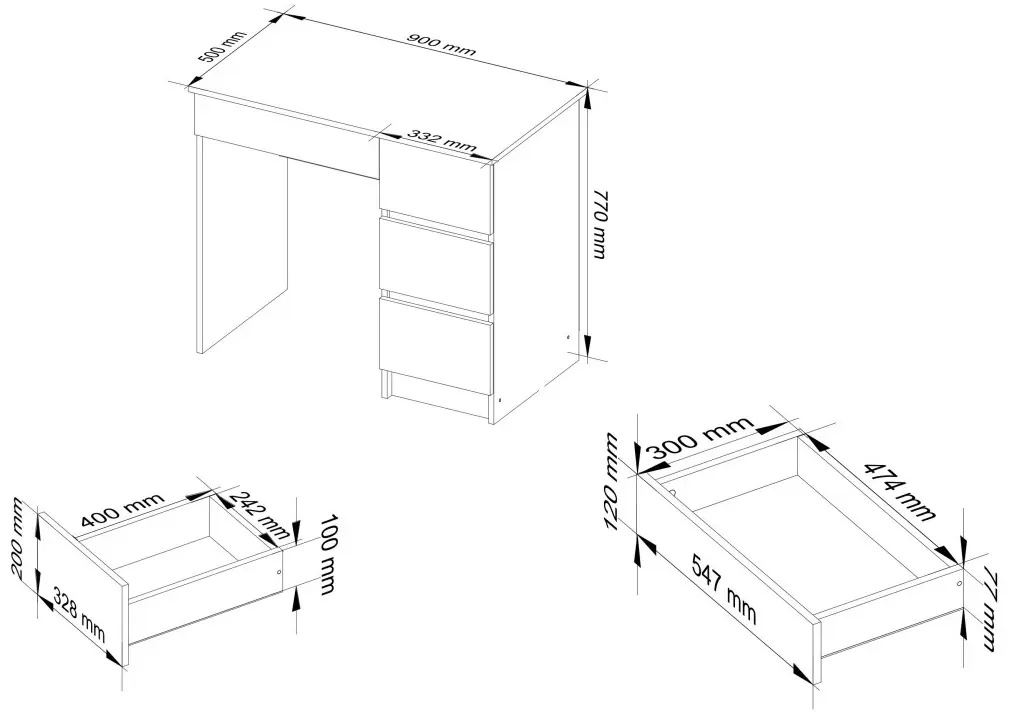 500 mm
900 mm
332 mm
770 mm
200 mm
400 mm
242 mm
100 mm
328 mm
120 mm
300 mm
474 mm
547 mm
77 mm