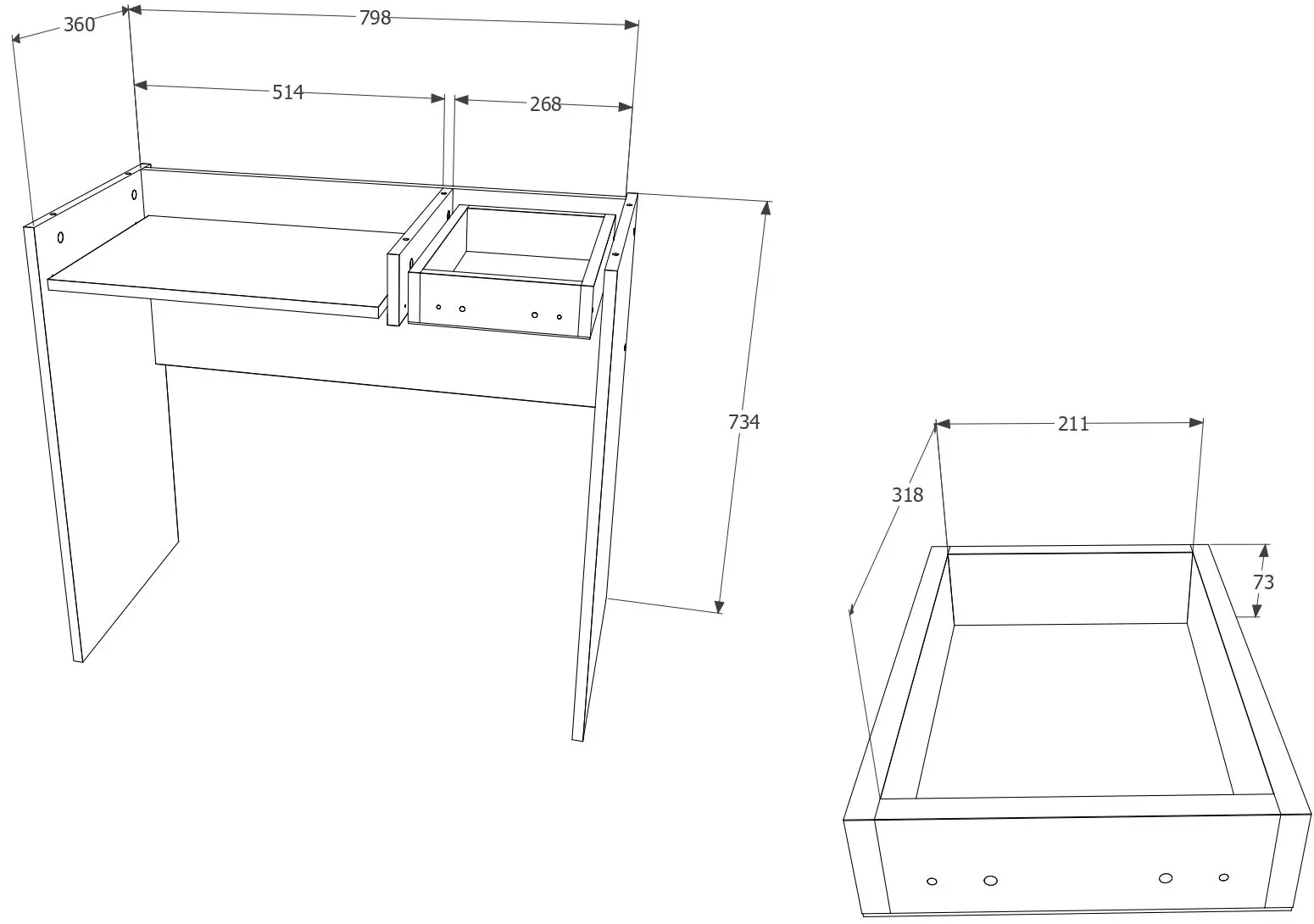 360
798
514
268
734
211
318
73