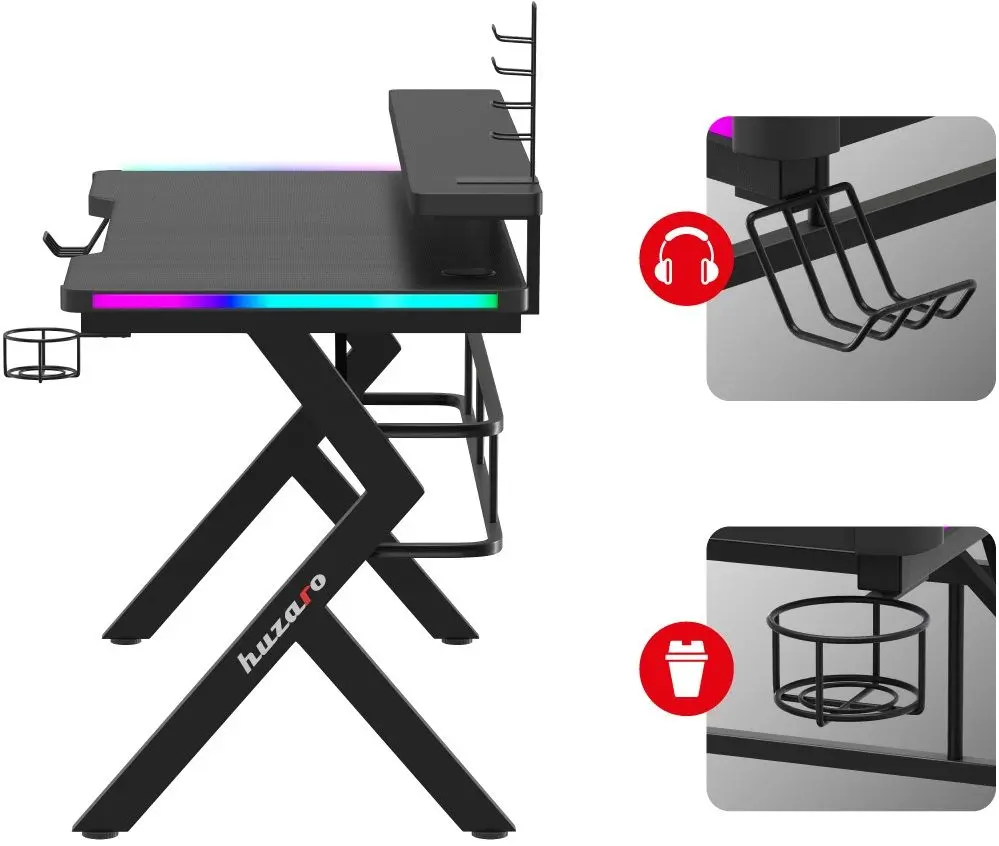 huzaro