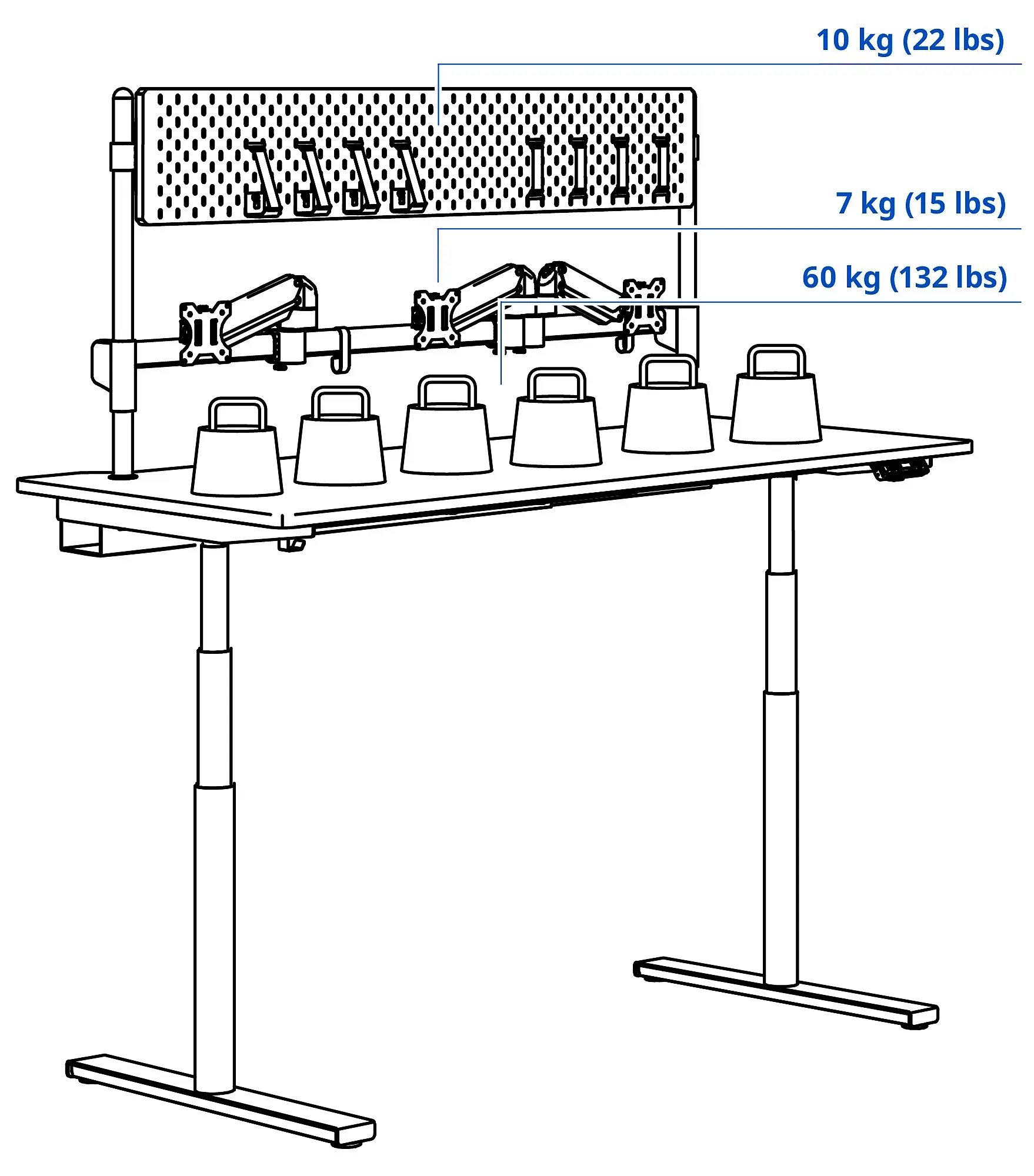 10 kg (22 lbs)

7 kg (15 lbs)

60 kg (132 lbs)