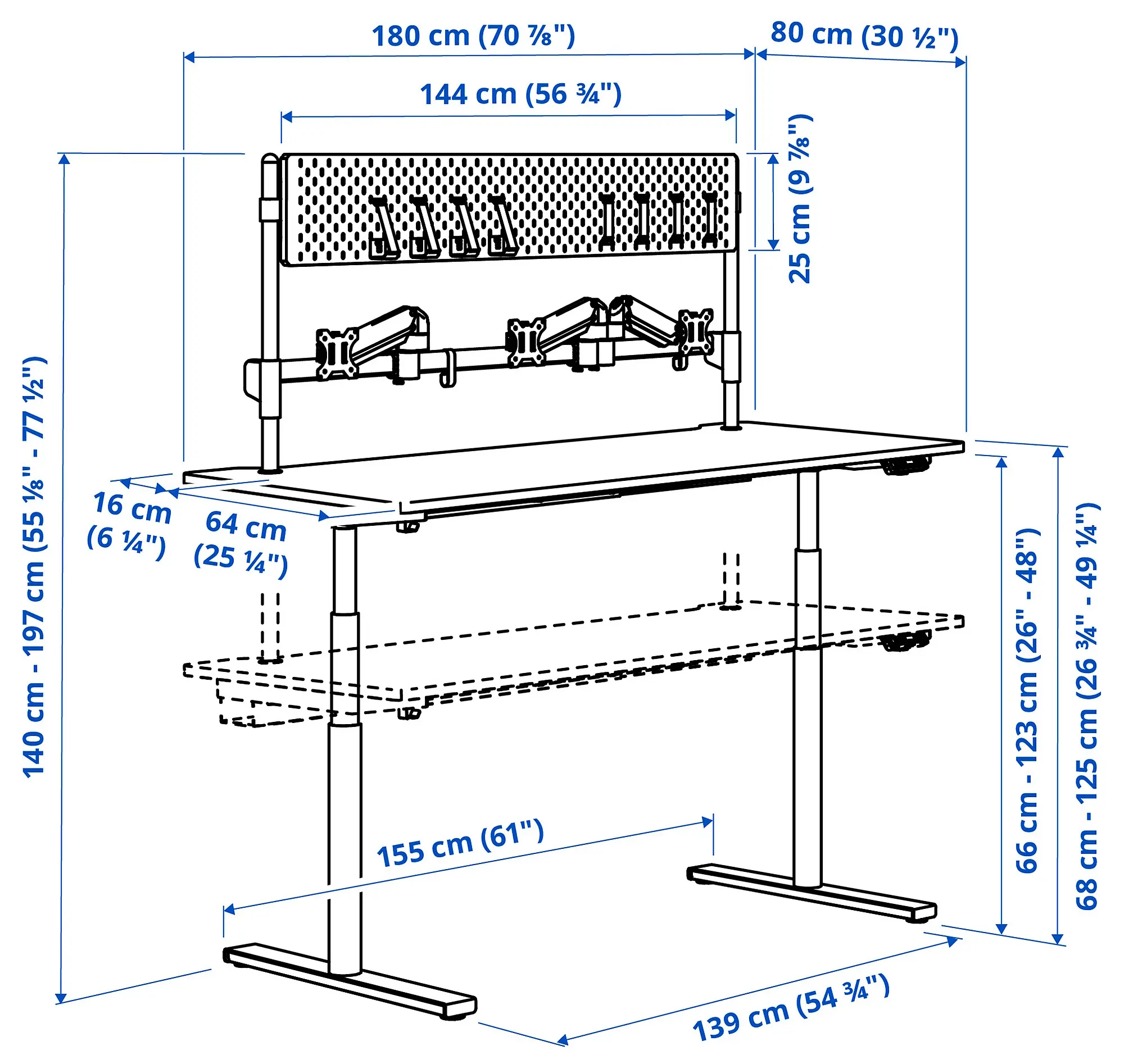 180 cm (70 ⅞")

80 cm (30 ½")

144 cm (56 ¾")

25 cm (9 ⅞")

140 cm - 197 cm (55 ⅛" - 77 ½")

16 cm (6 ¼")

64 cm (25 ¼")

66 cm - 123 cm (26" - 48")

68 cm - 125 cm (26 ¾" - 49 ¼")

155 cm (61")

139 cm (54 ¾")