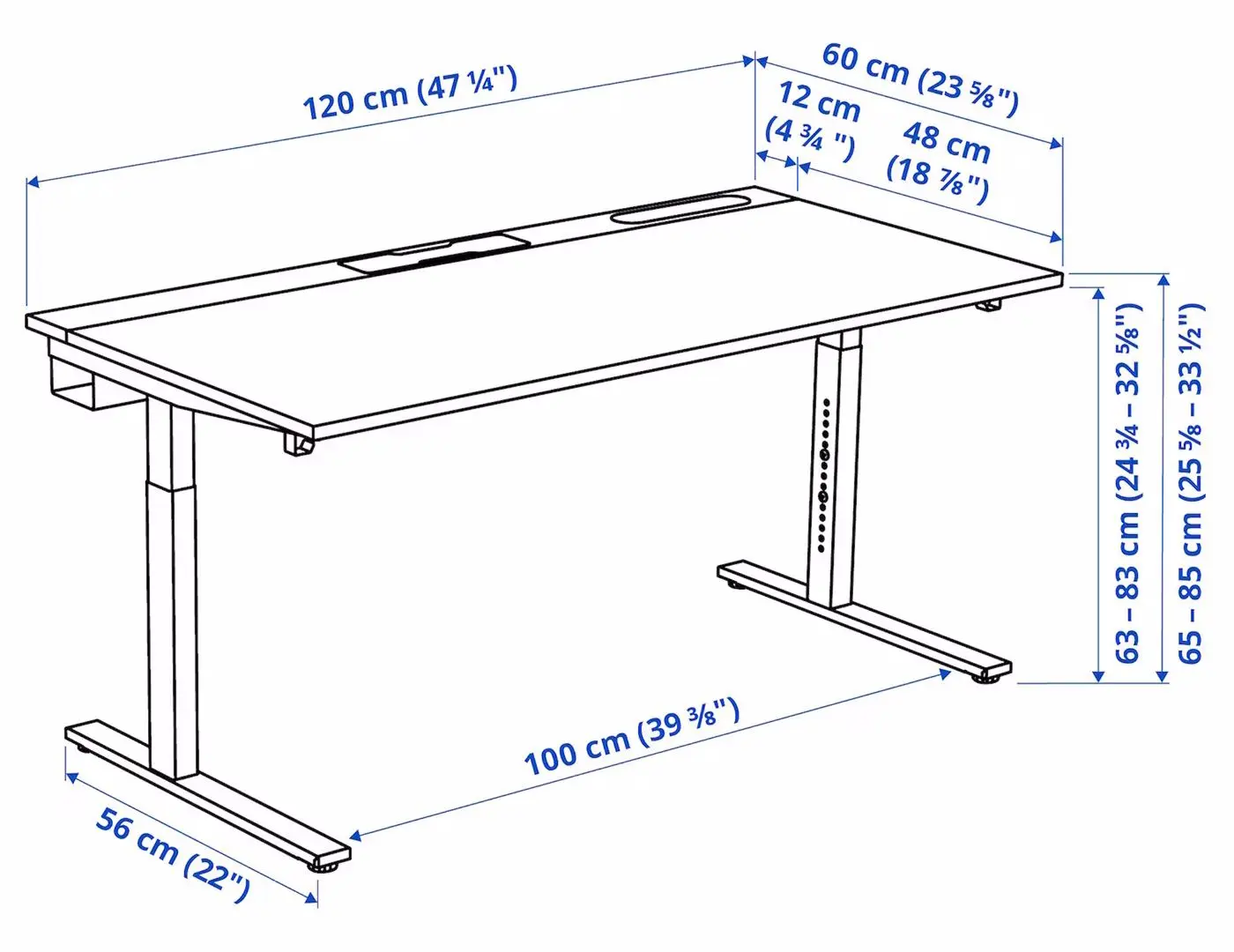 120 cm (47 ¼")

60 cm (23 ⅝")

12 cm (4 ¾ ")

48 cm (18 ⅞")

63 – 83 cm (24 ¾ – 32 ⅝")

65 – 85 cm (25 ⅝ – 33 ½")

100 cm (39 ⅜")

56 cm (22")