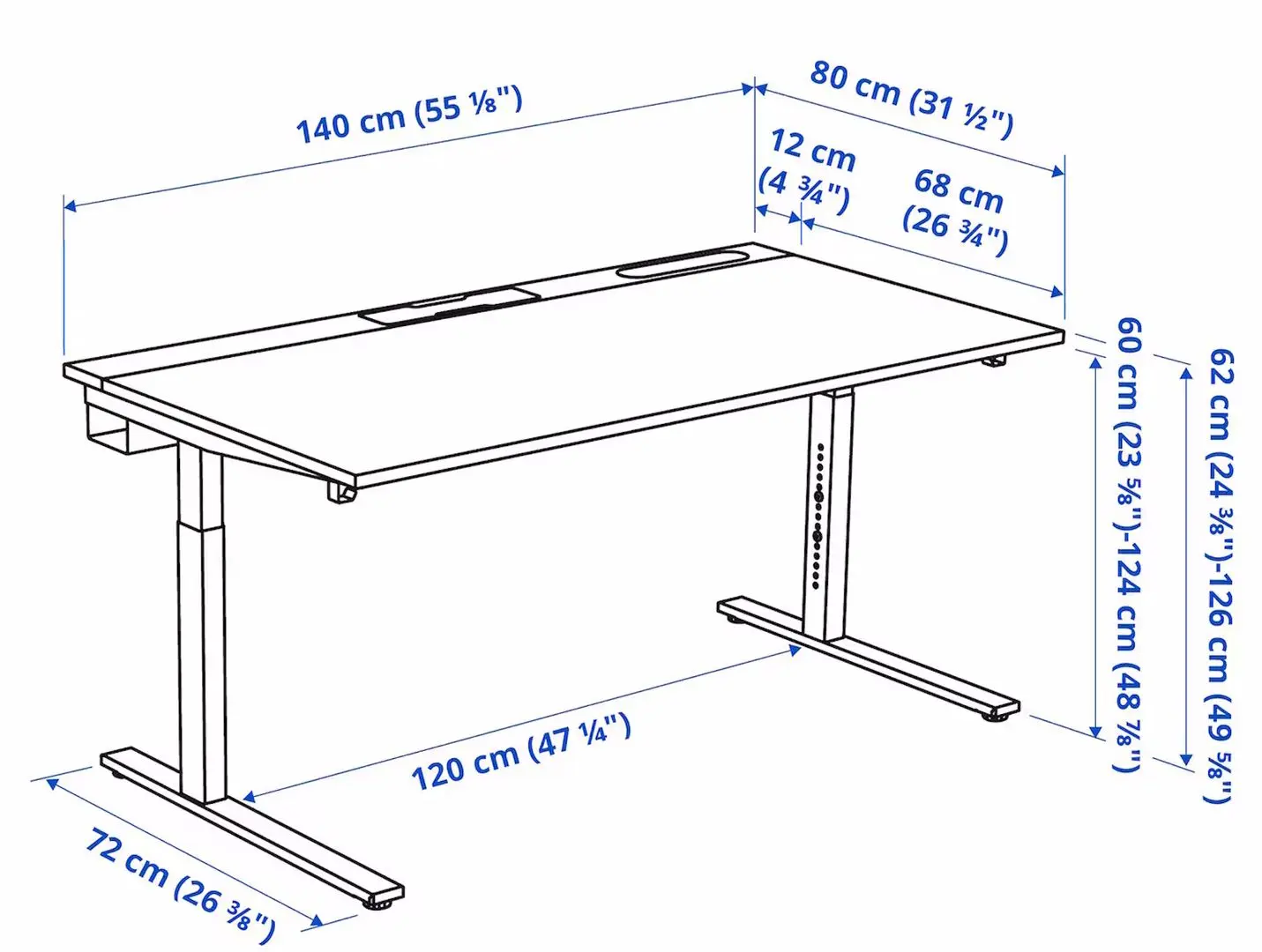 140 cm (55 ⅛")

80 cm (31 ½")

12 cm (4 ¾")

68 cm (26 ¾")

60 cm (23 ⅝")-124 cm (48 ⅞")

62 cm (24 ⅜")-126 cm (49 ⅝")

120 cm (47 ¼")

72 cm (26 ⅜")