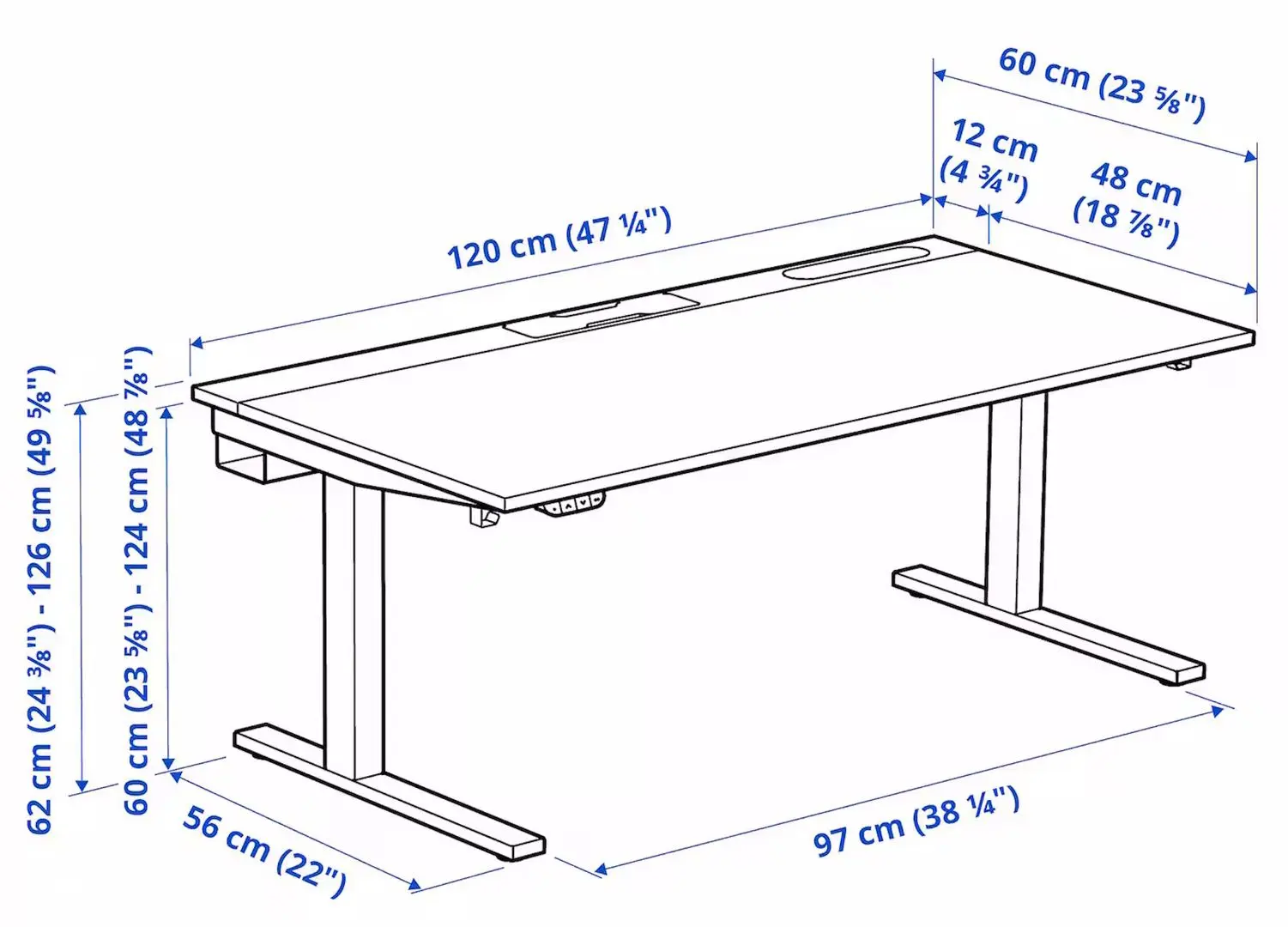 60 cm (23 ⅝")

12 cm (4 ¾")

48 cm (18 ⅞")

120 cm (47 ¼")

62 cm (24 ⅜") - 126 cm (49 ⅝")

60 cm (23 ⅝") - 124 cm (48 ⅞")

56 cm (22")

97 cm (38 ¼")