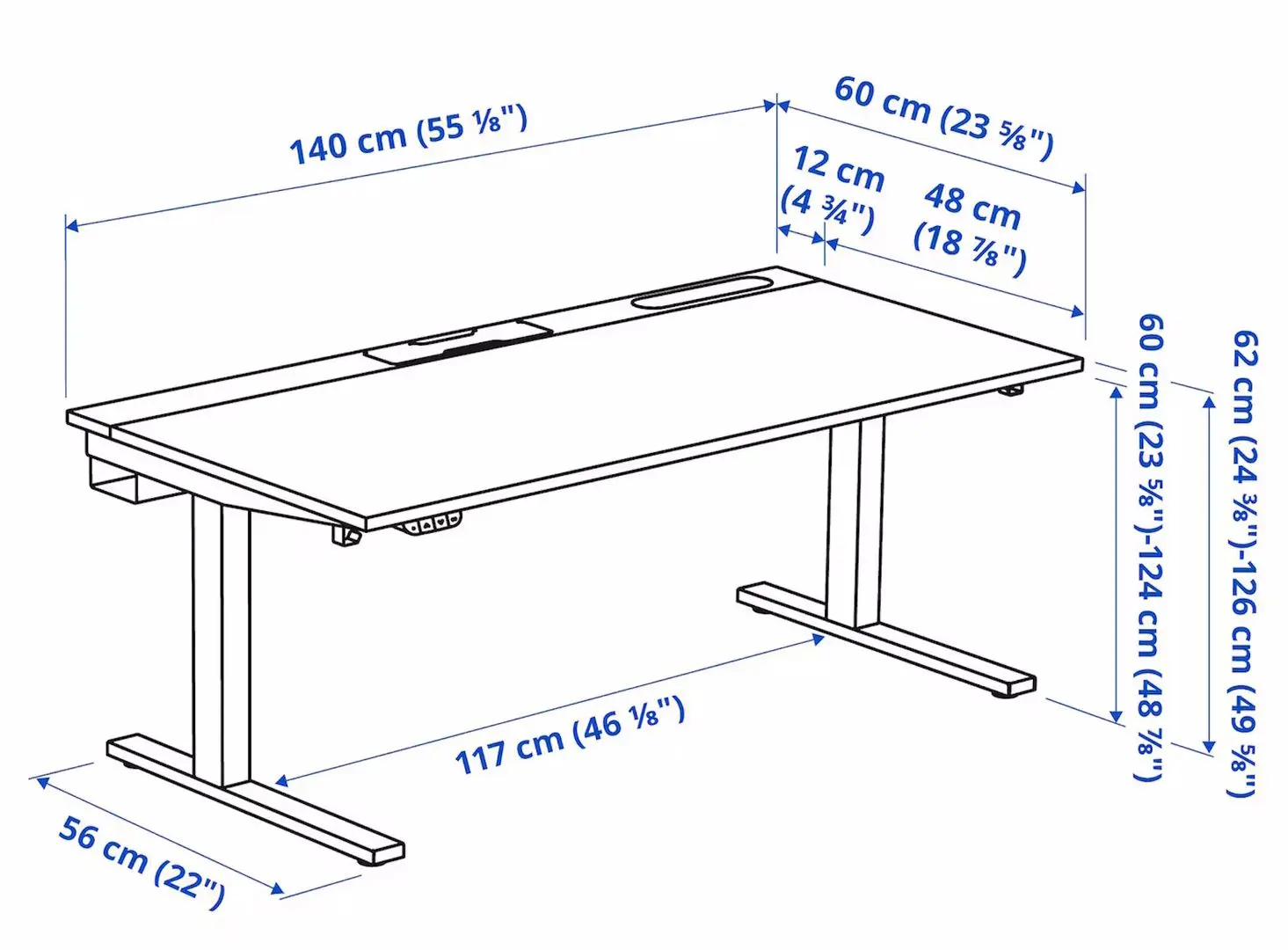 140 cm (55 ⅛")

60 cm (23 ⅝")

12 cm (4 ¾")

48 cm (18 ⅞")

60 cm (23 ⅝")-124 cm (48 ⅞")

62 cm (24 ⅜")-126 cm (49 ⅝")

117 cm (46 ⅛")

56 cm (22")