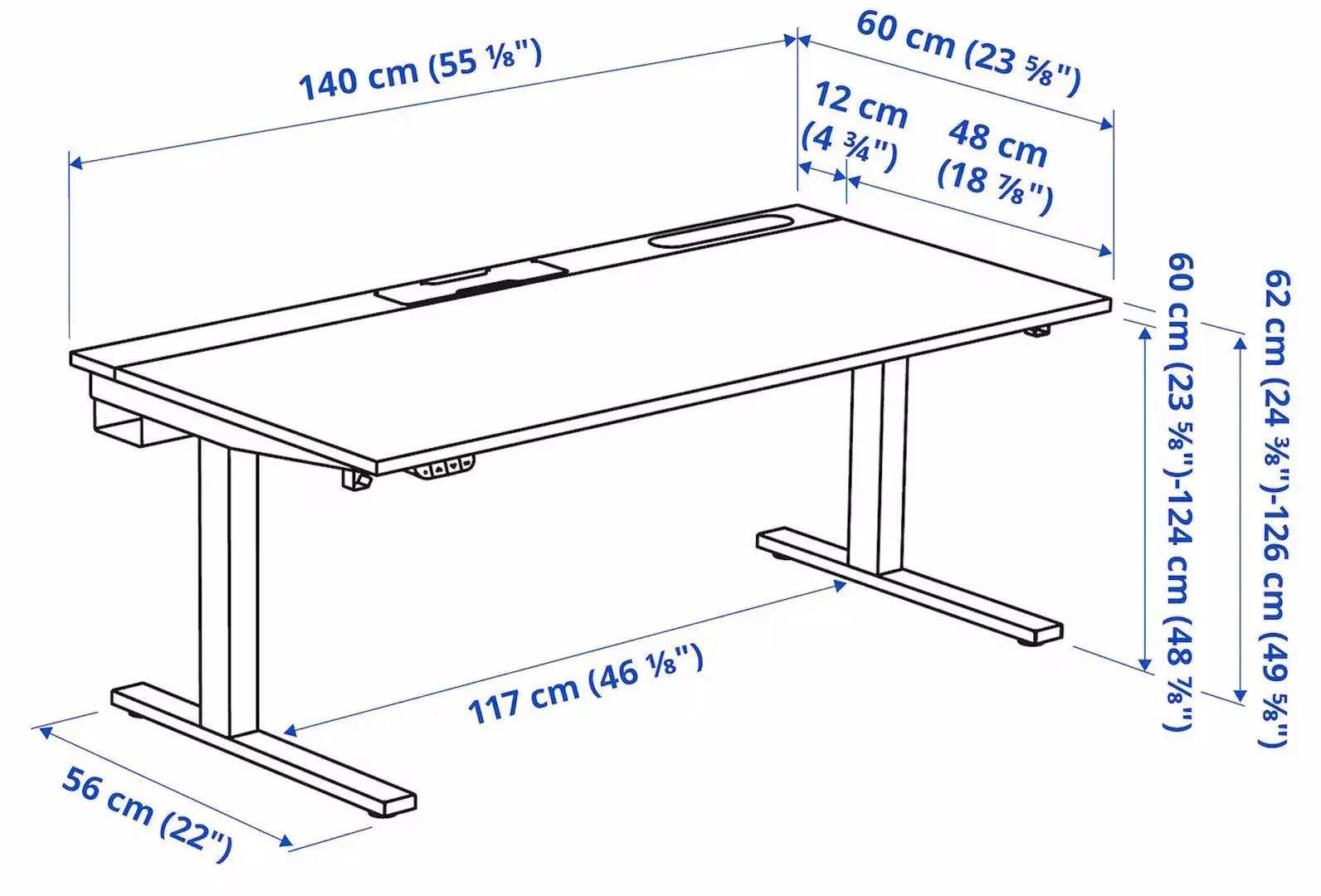 140 cm (55 ⅛")

60 cm (23 ⅝")

12 cm (4 ¾")

48 cm (18 ⅞")

60 cm (23 ⅝")-124 cm (48 ⅞")

62 cm (24 ⅜")-126 cm (49 ⅝")

117 cm (46 ⅛")

56 cm (22")