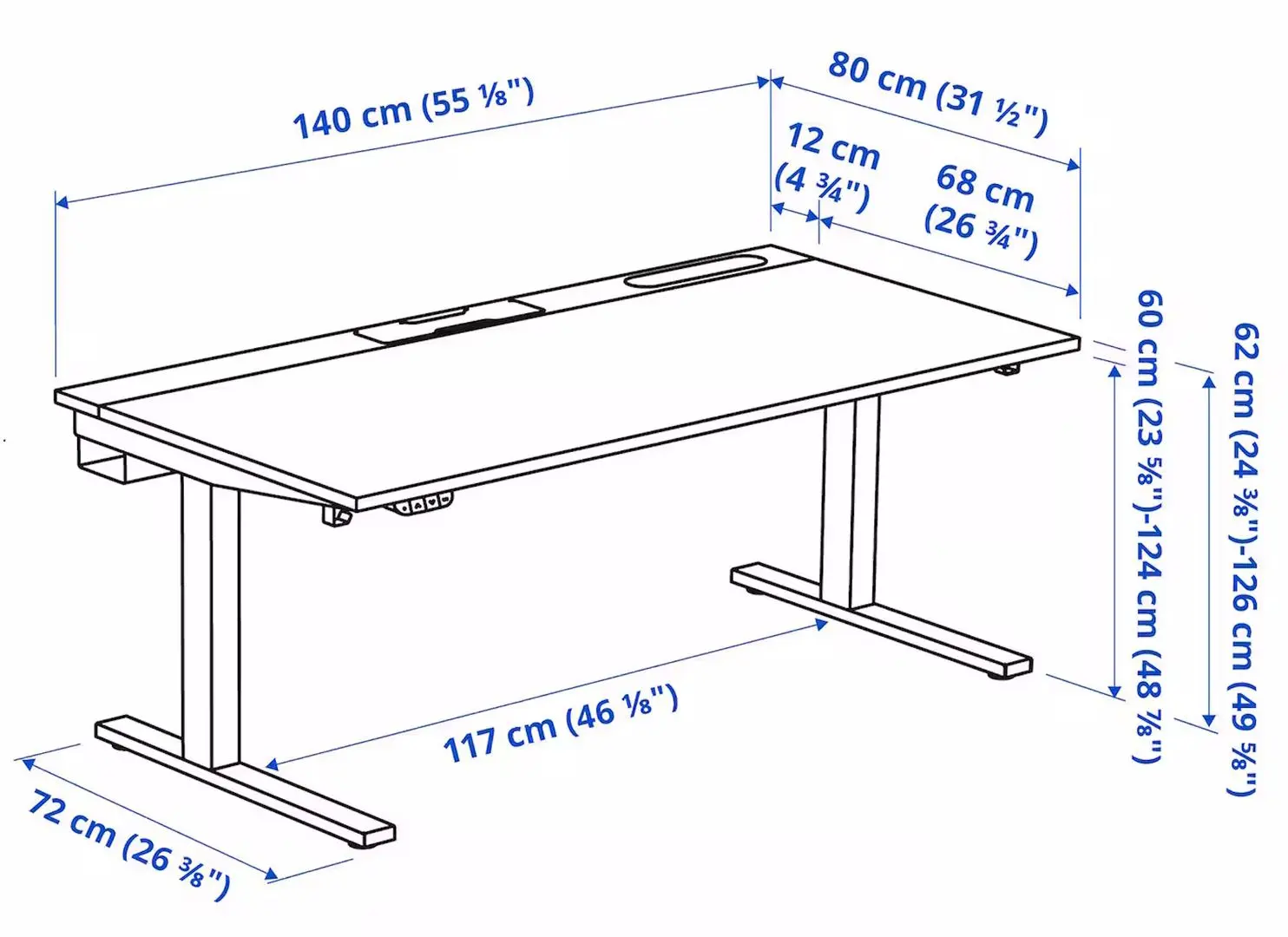 140 cm (55 ⅛")

80 cm (31 ½")

12 cm (4 ¾")

68 cm (26 ¾")

60 cm (23 ⅝")-124 cm (48 ⅞")

62 cm (24 ⅜")-126 cm (49 ⅝")

117 cm (46 ⅛")

72 cm (26 ⅜")