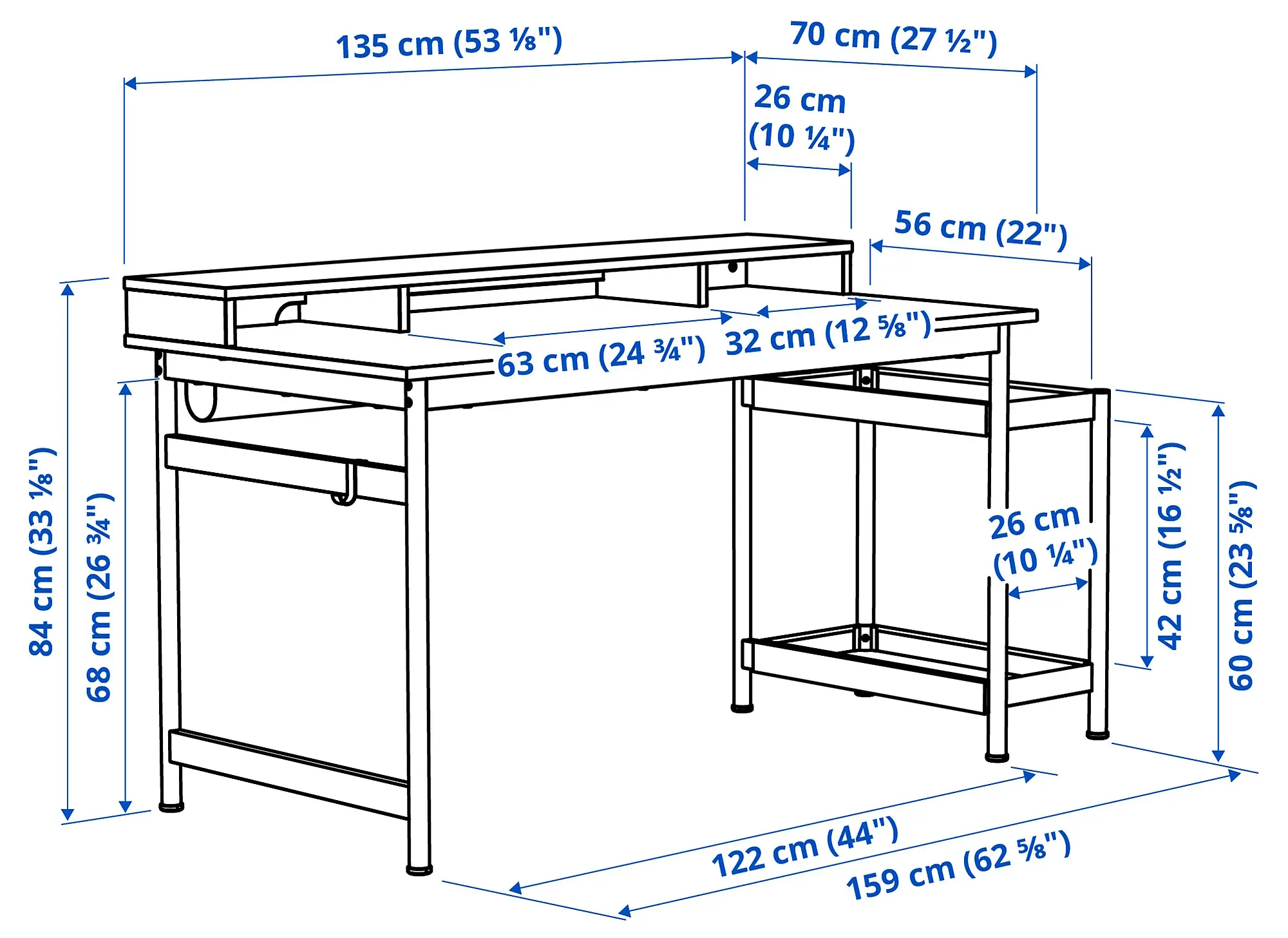 135 cm (53 ⅛")
70 cm (27 ½")
26 cm (10 ¼")
56 cm (22")
63 cm (24 ¾")
32 cm (12 ⅝")
84 cm (33 ⅛")
68 cm (26 ¾")
26 cm (10 ¼")
42 cm (16 ½")
60 cm (23 ⅝")
122 cm (44")
159 cm (62 ⅝")