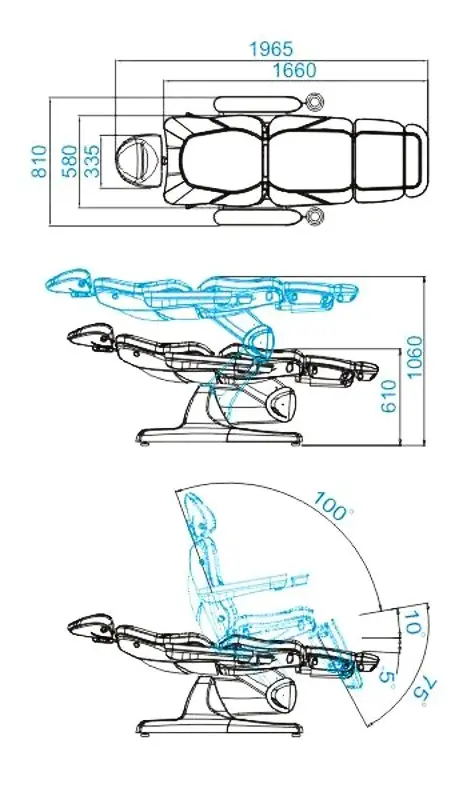 1965
1660
810
580
335
1060
610
100°
10°
5°
75°