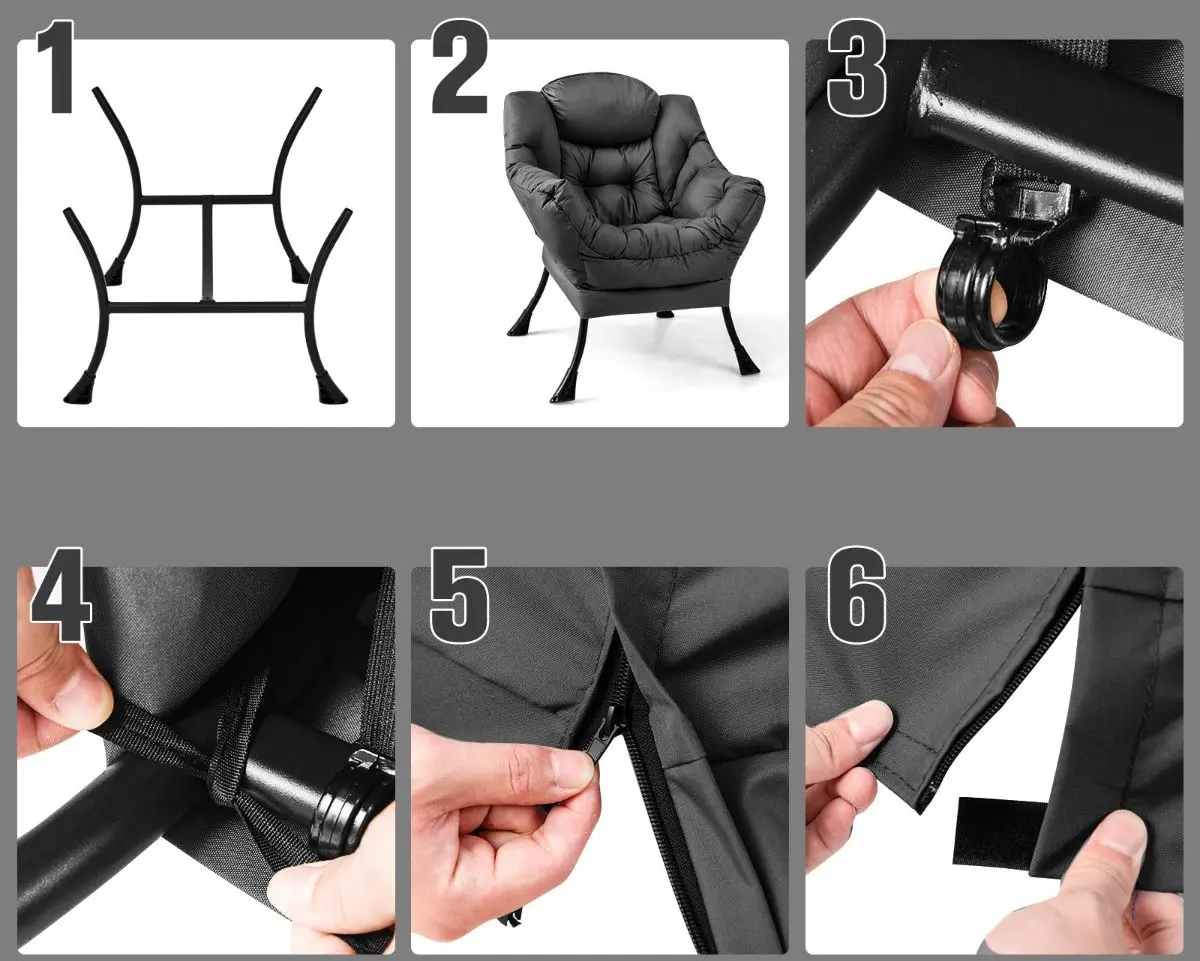 1

2

3

4

5

6