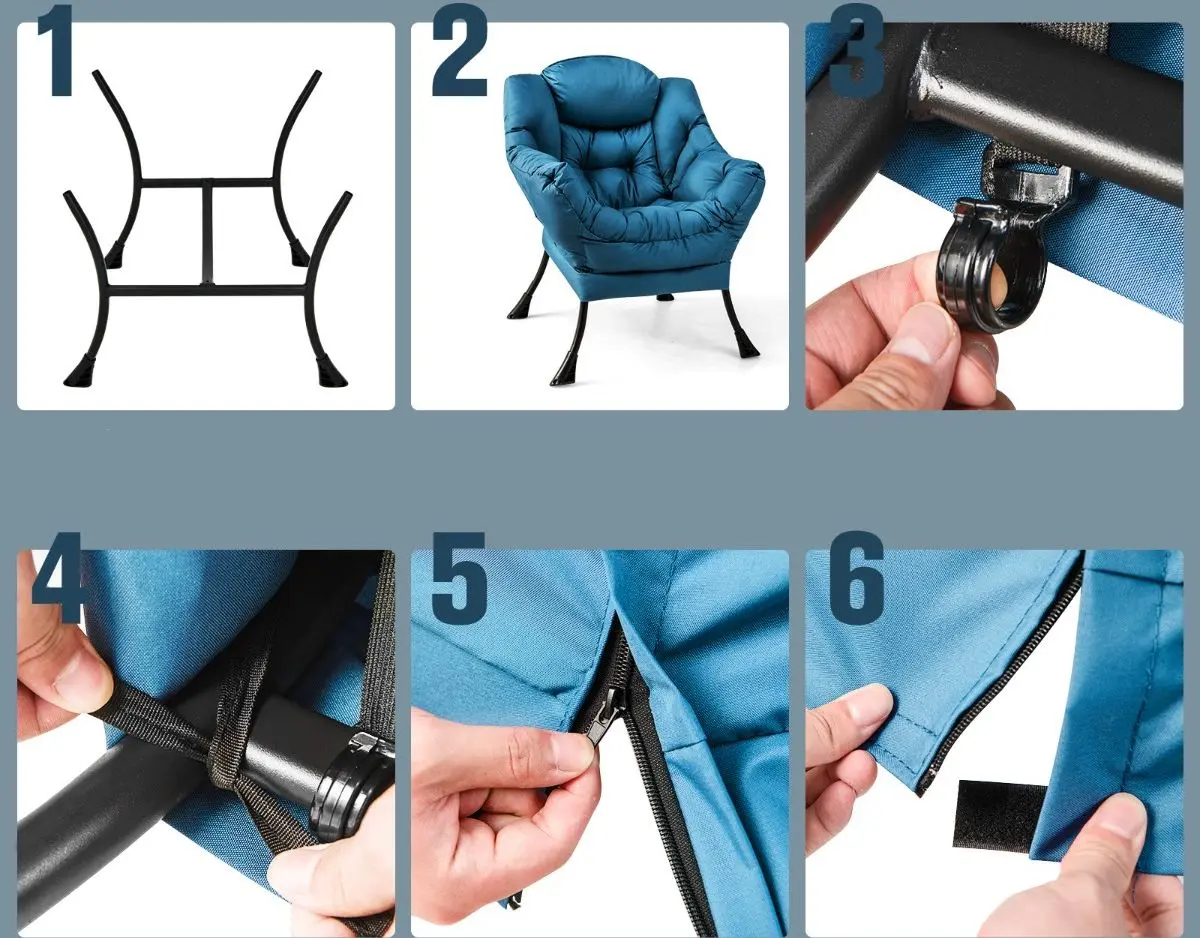 1

2

3

4

5

6