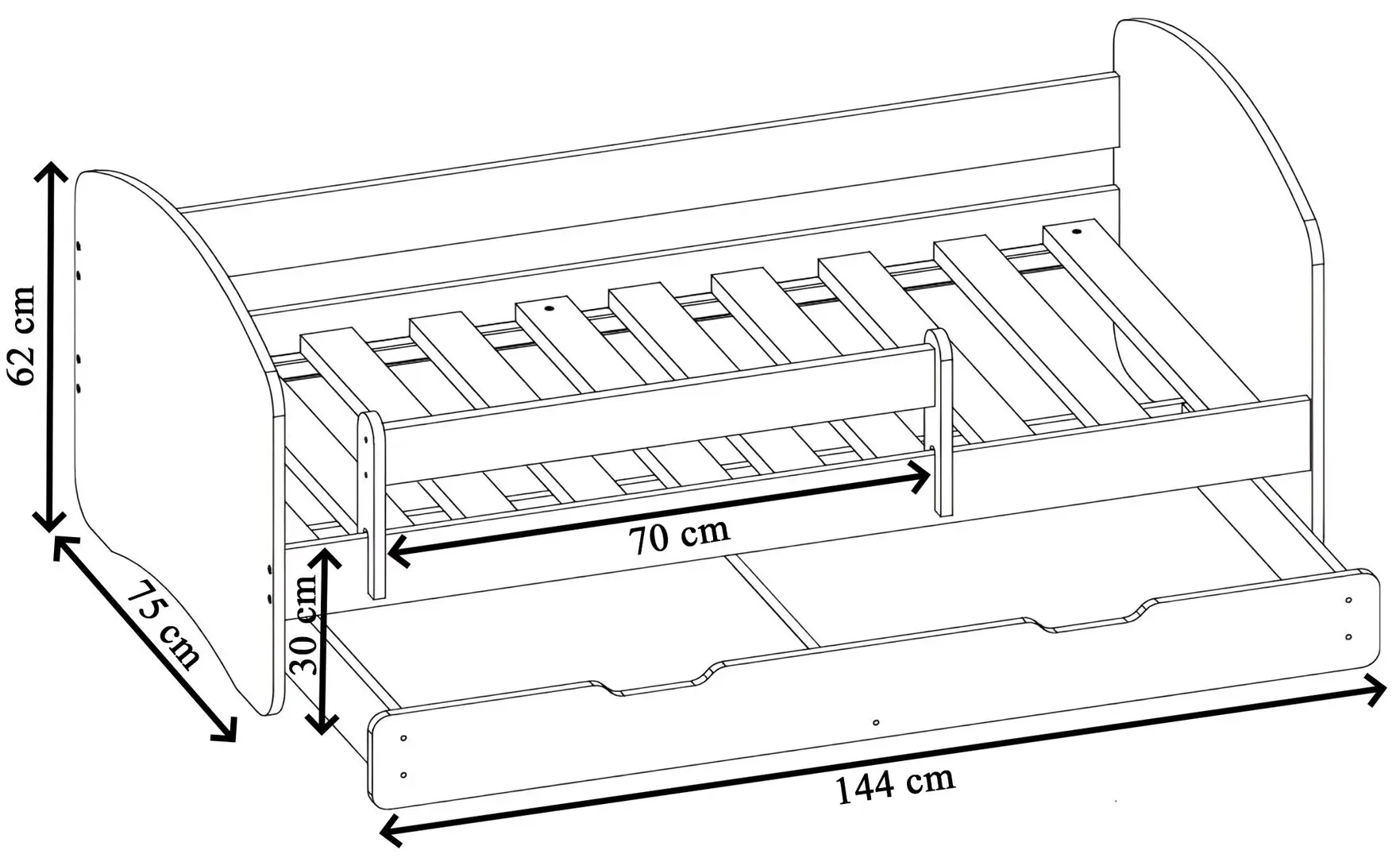 62 cm

75 cm

30 cm

70 cm

144 cm