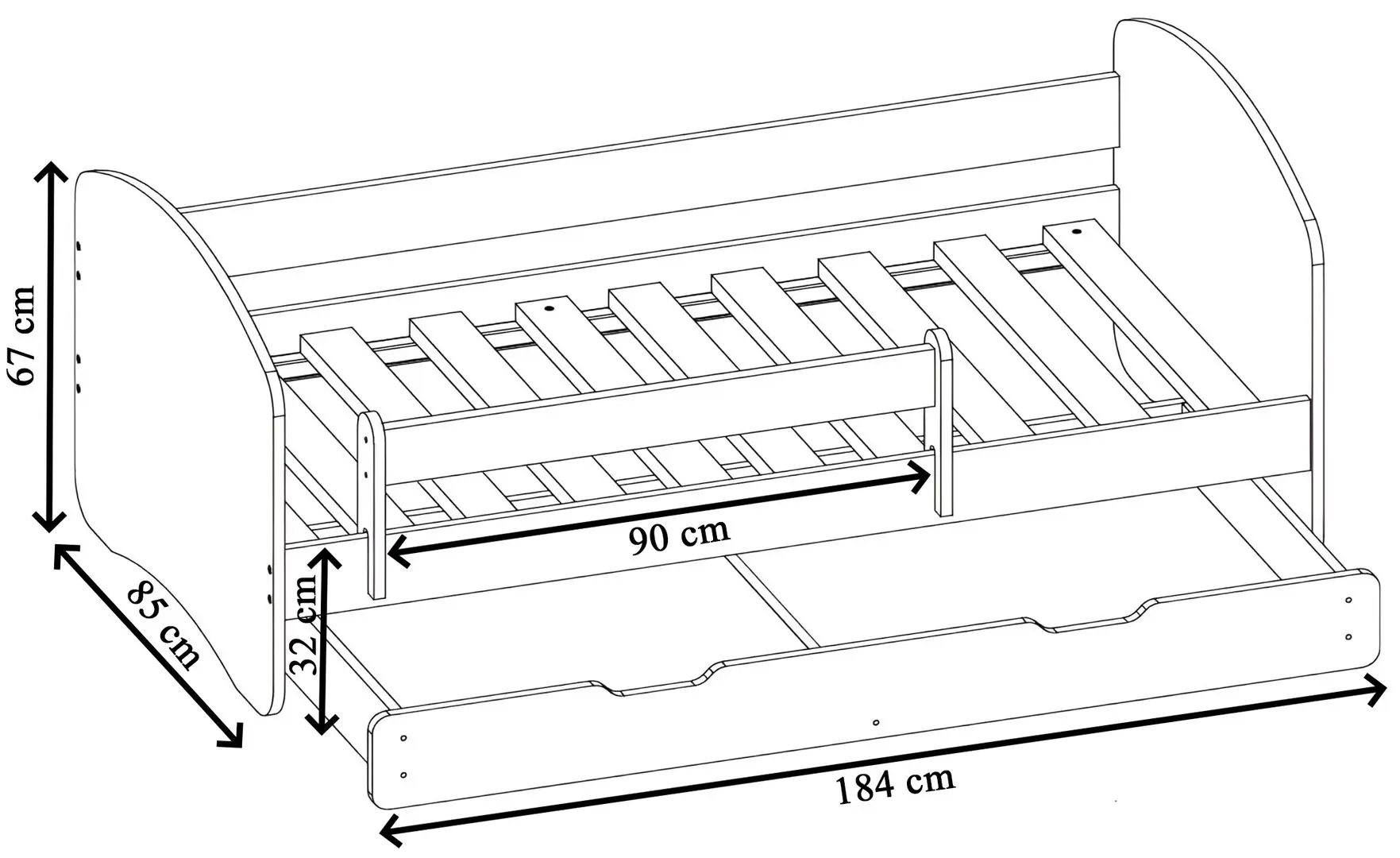 67 cm

85 cm

32 cm

90 cm

184 cm