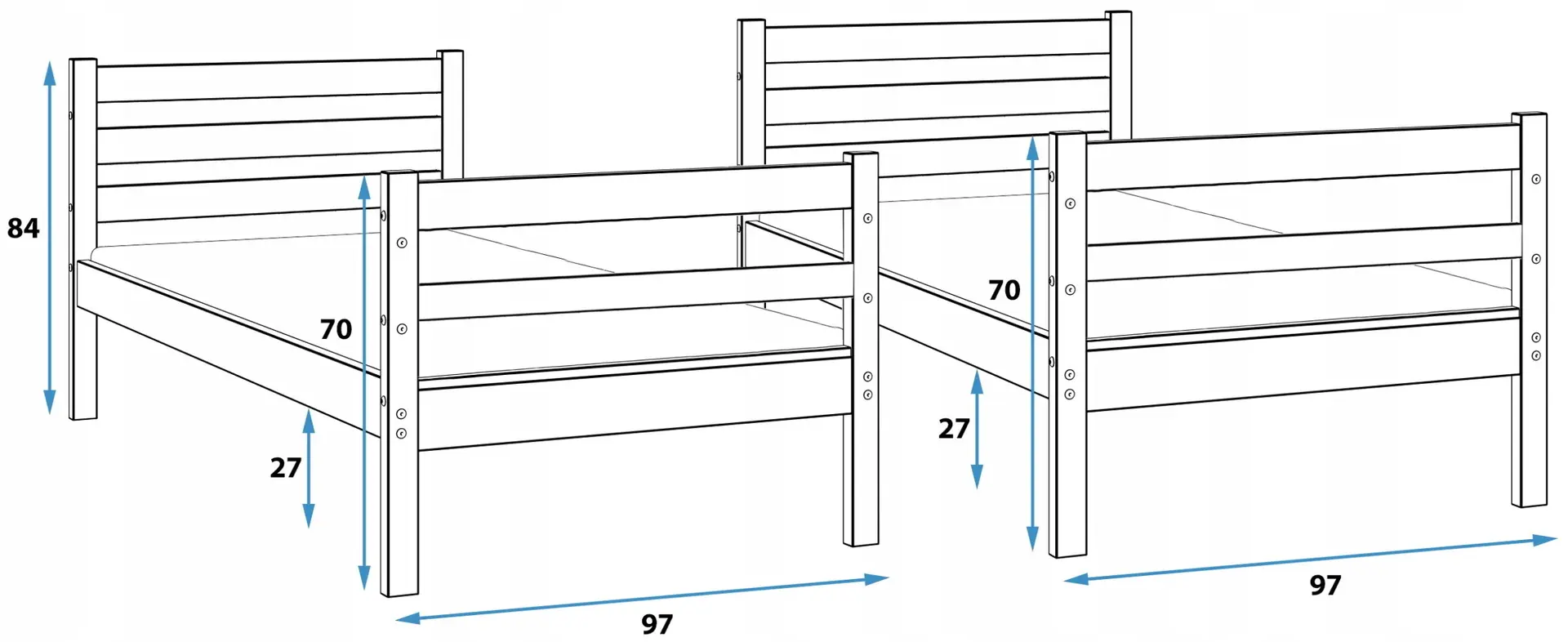 84

70

27

97

70

27

97