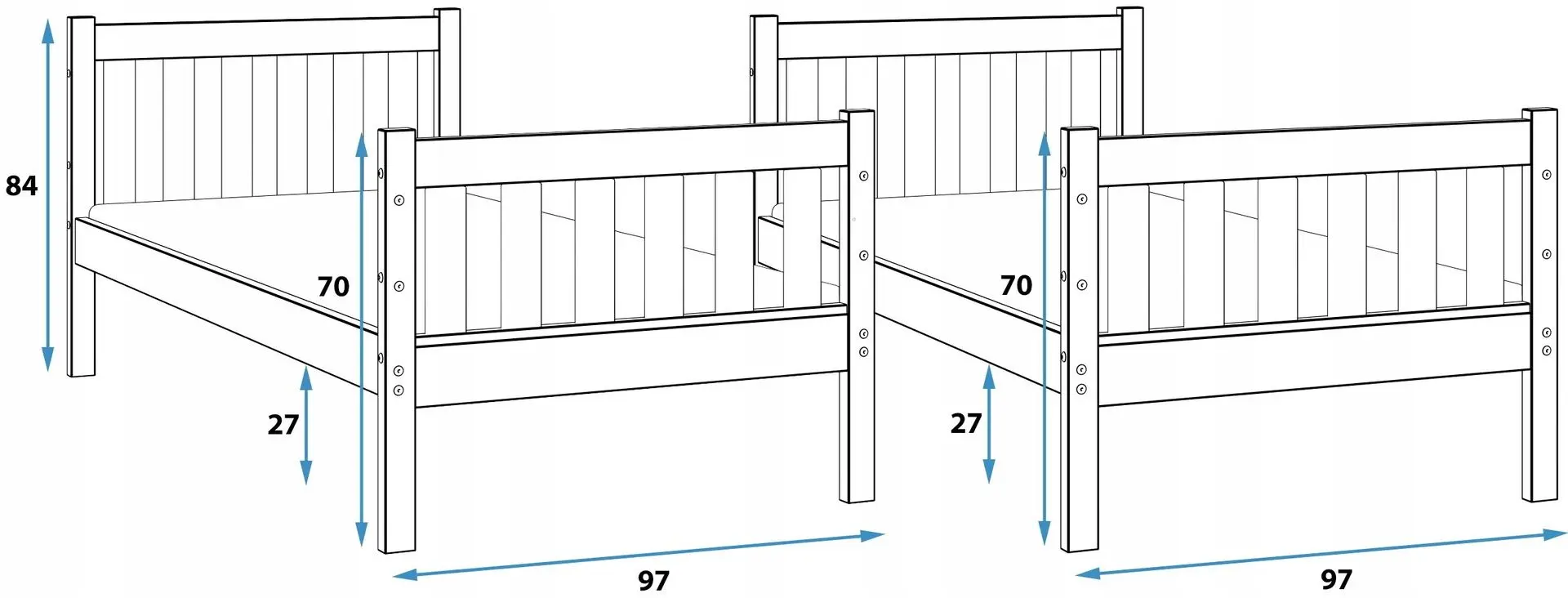 84

70

27

97

70

27

97